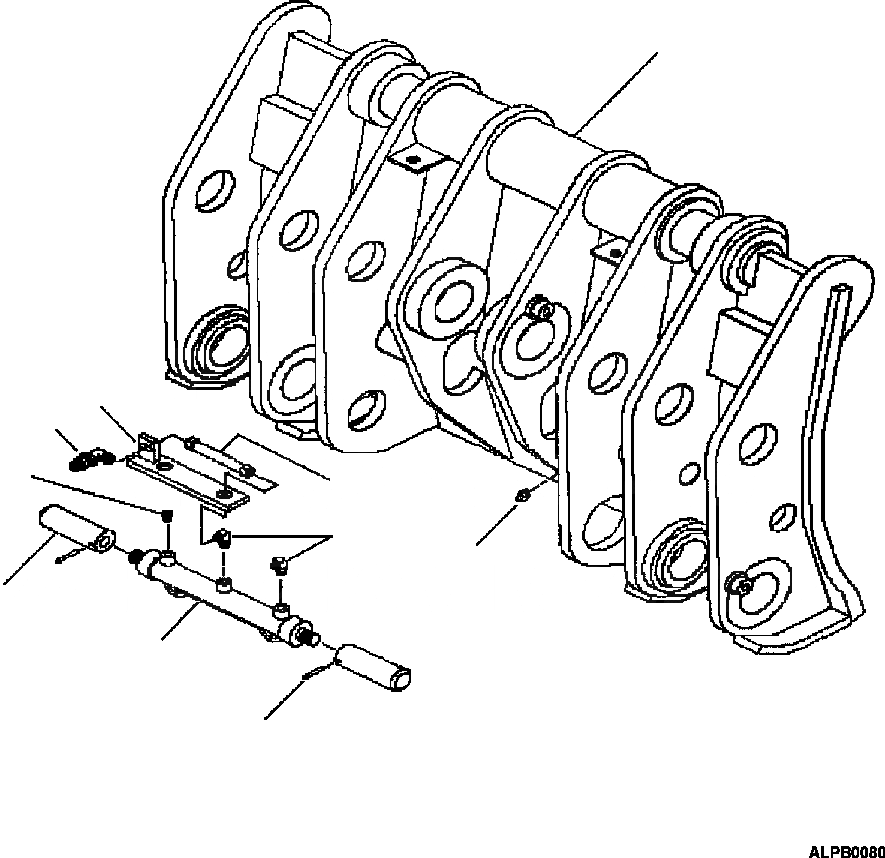 ALPB0080