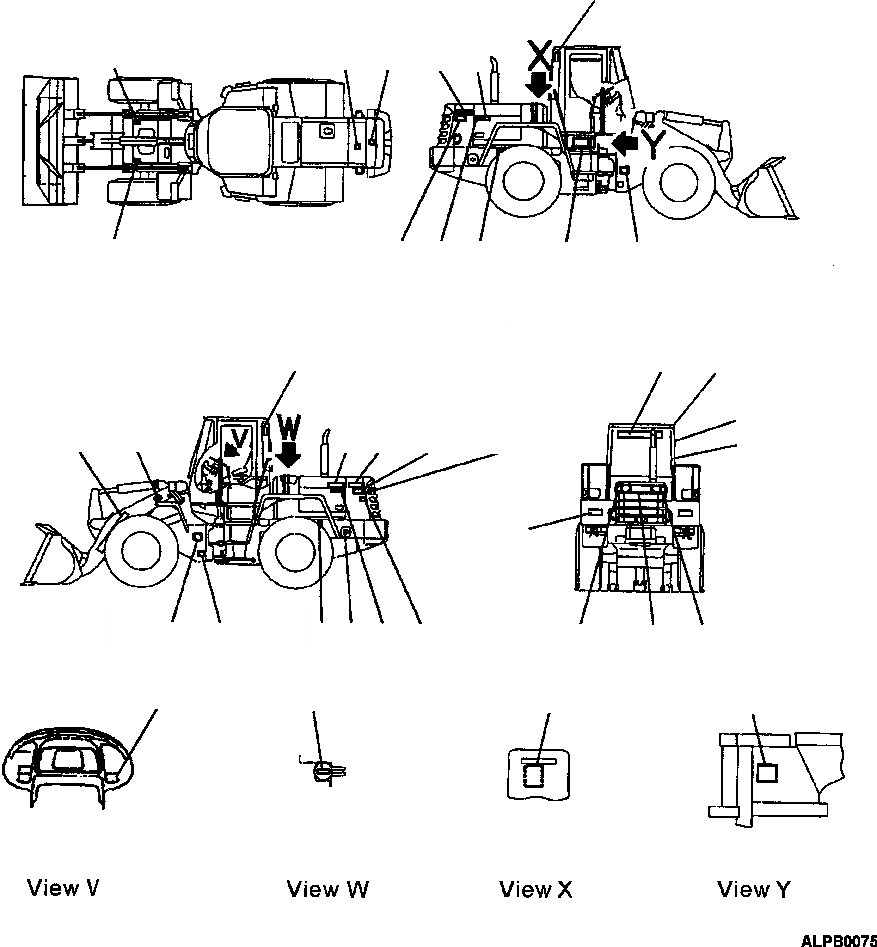 X
Y
V
W
View V
View W
View X
View Y
ALPB0075