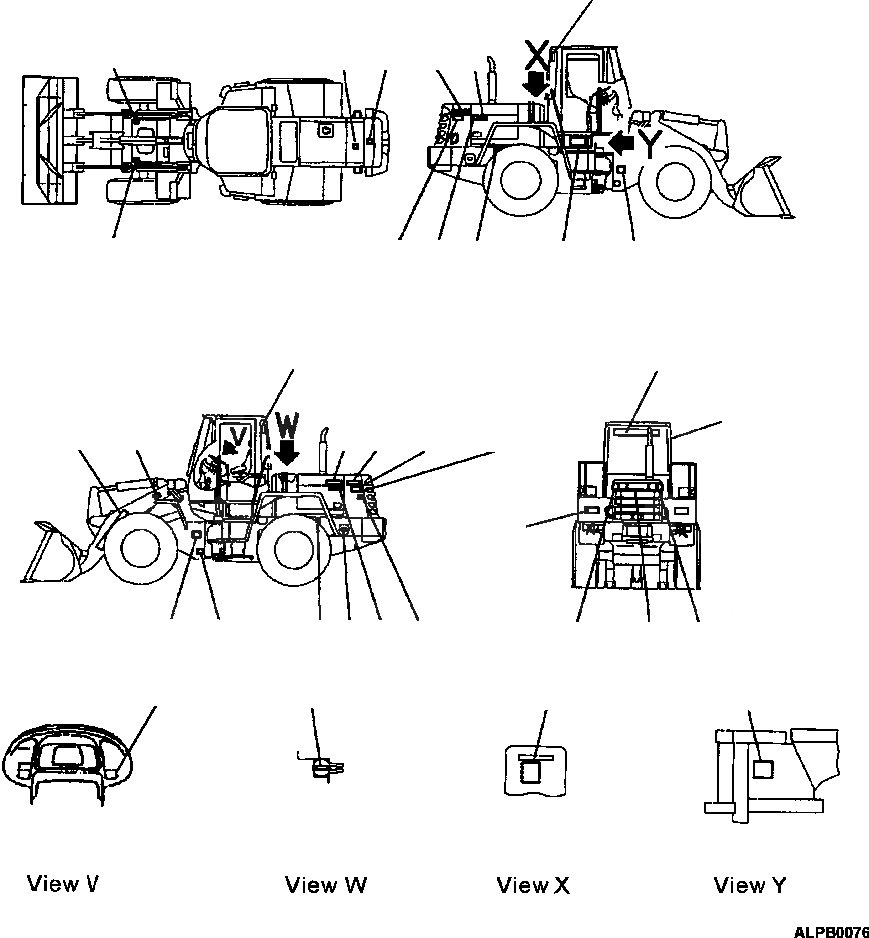 X
Y
V
W
View V
View W
View X
View Y
ALPB0076