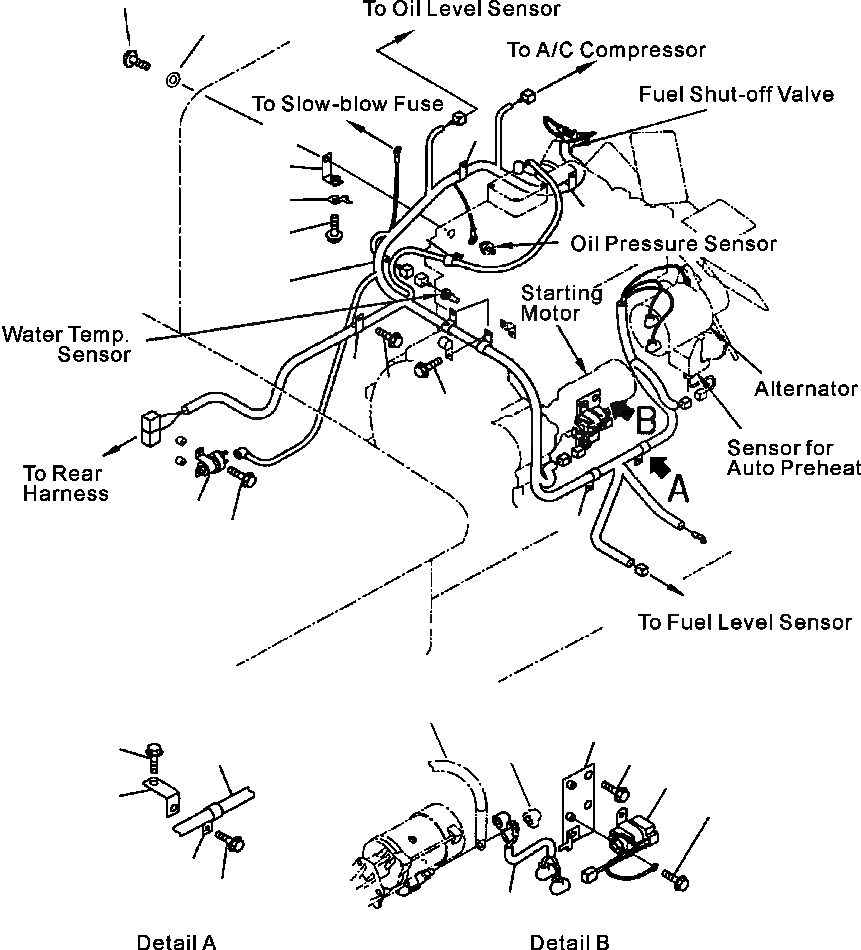 To Oil Level Sensor

To A/C Compressor

Fuel Shut-off Valve

To Slow-blow Fuse

Oil Pressure Sensor

Starting Motor

Water Temp. Sensor

Alternator

B

Sensor for Auto Preheat

A

To Rear Harness

To Fuel Level Sensor

Detail A

Detail B