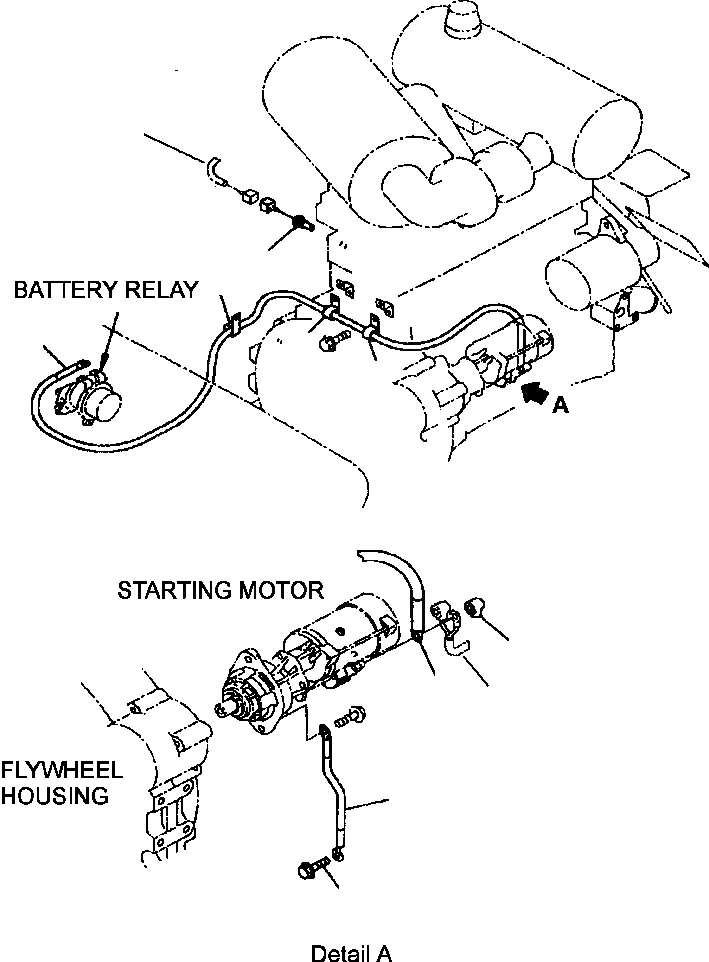 BATTERY RELAY

A

STARTING MOTOR

FLYWHEEL HOUSING

Detail A