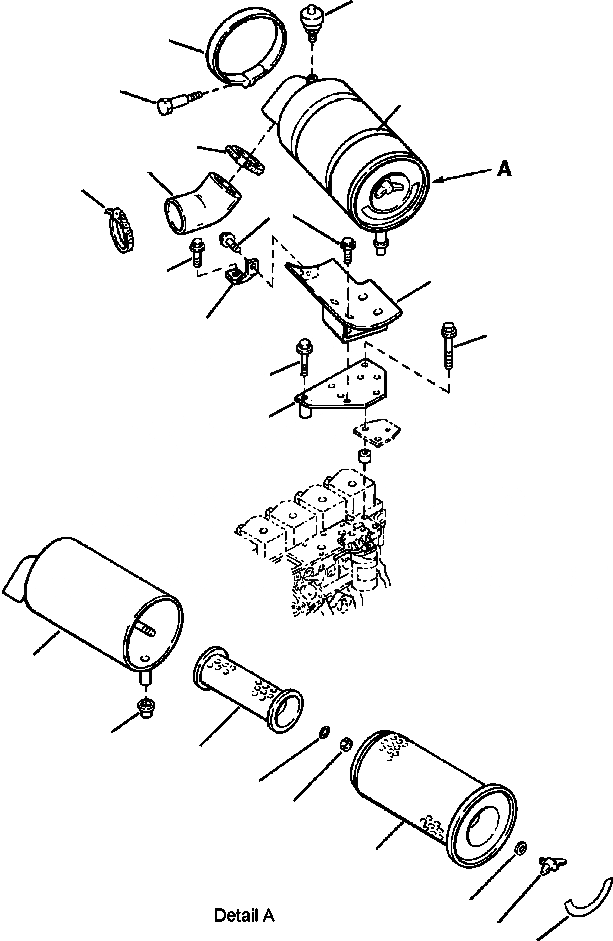 A

Detail A