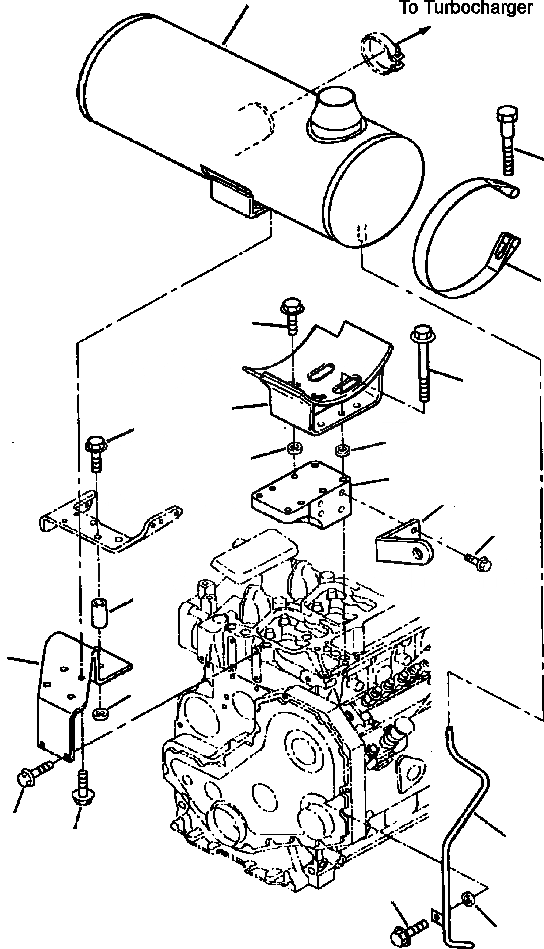 To Turbocharger