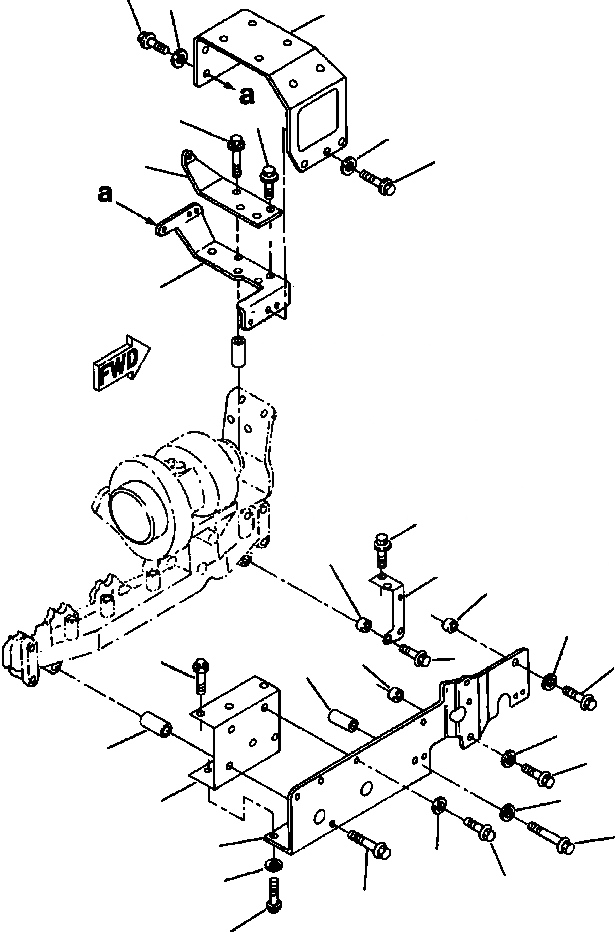 a
a
FWD