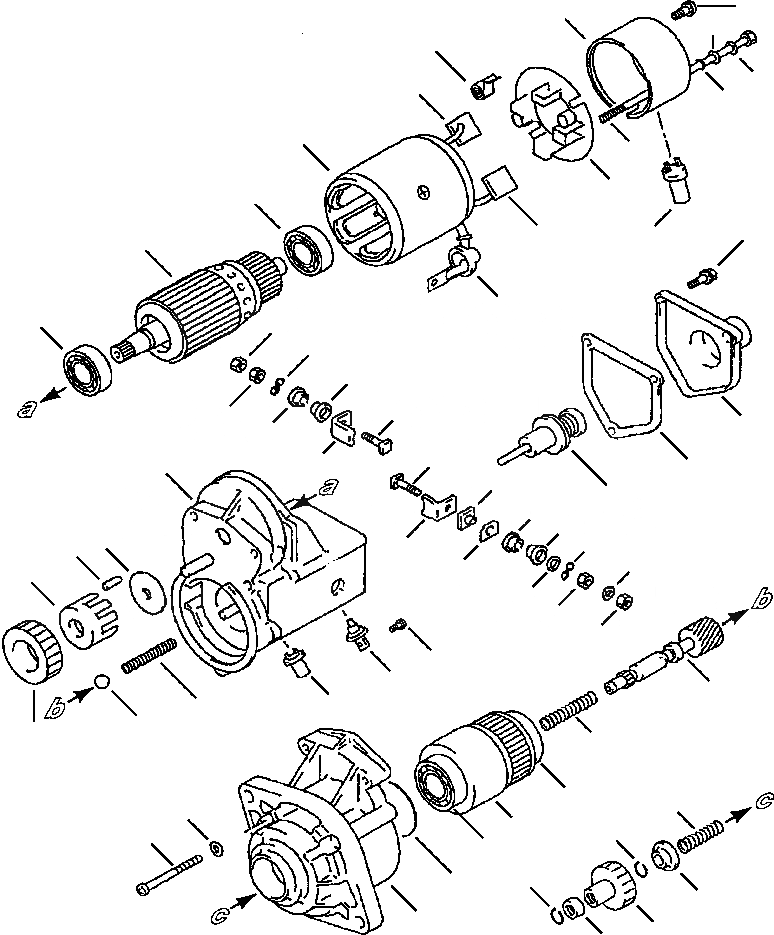 a
a
b
b
c
c