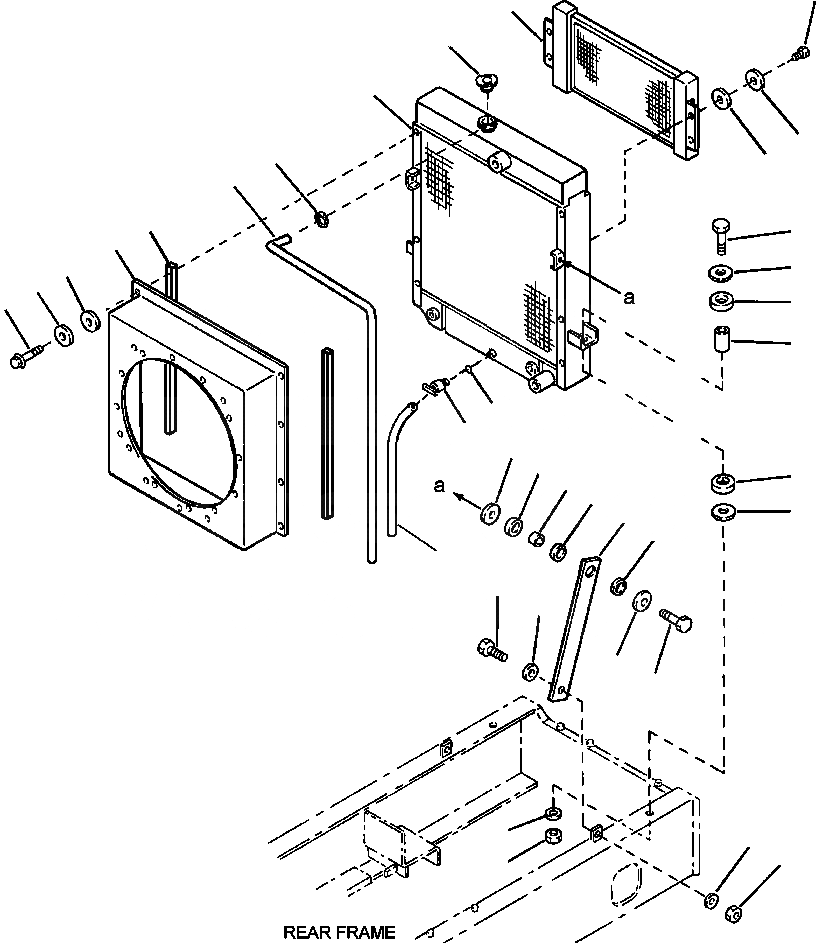 a

a

REAR FRAME