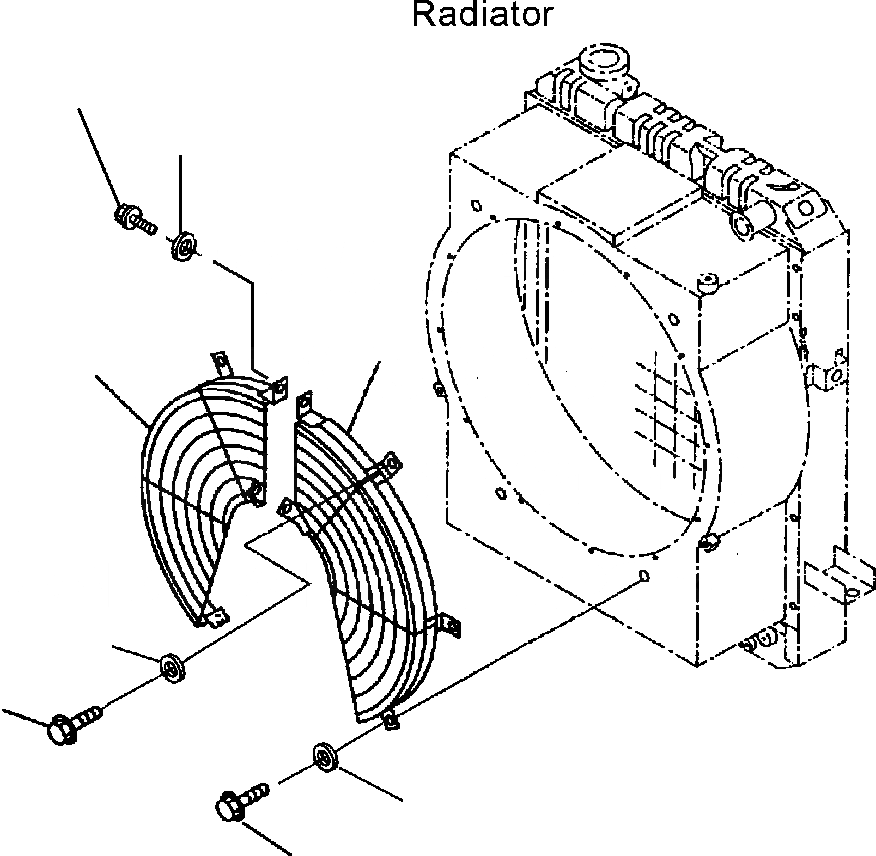 Radiator