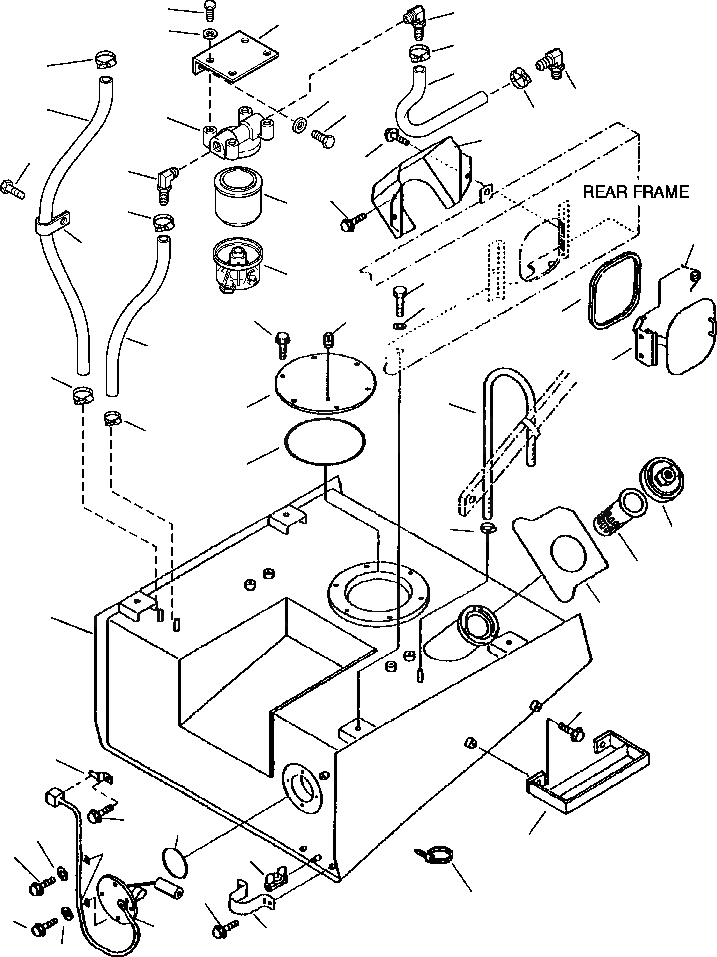 REAR FRAME