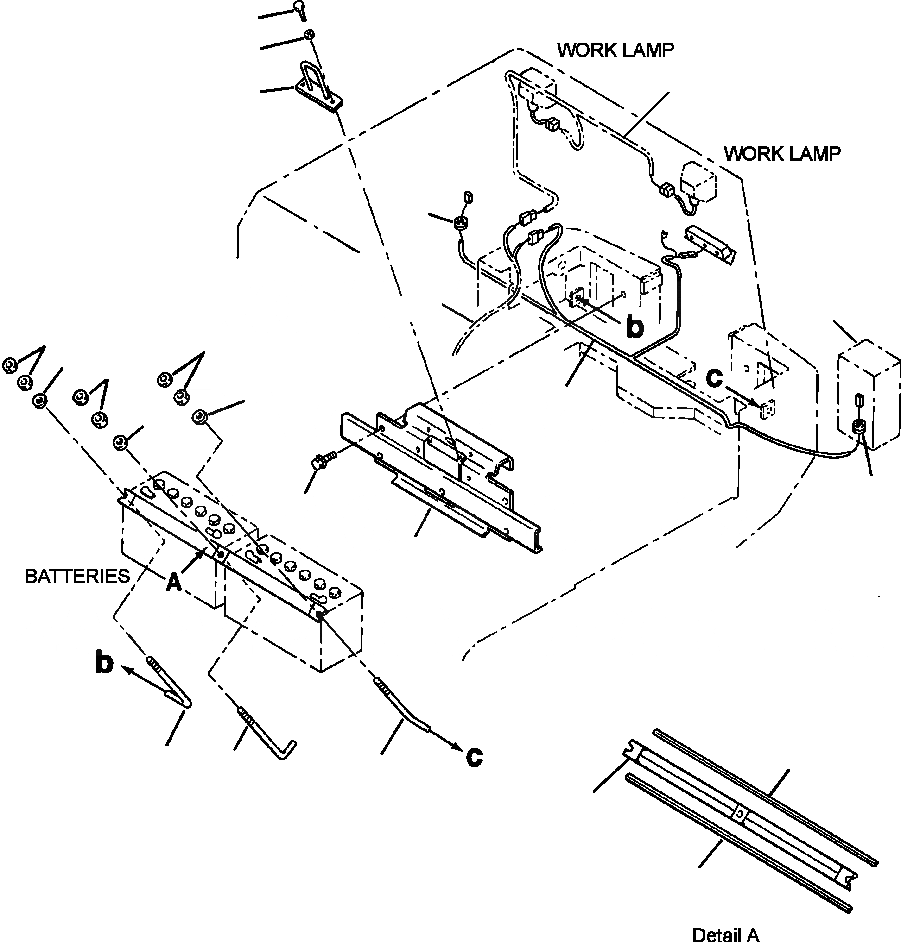 WORK LAMP

WORK LAMP

b

c

BATTERIES

A

b

c

Detail A