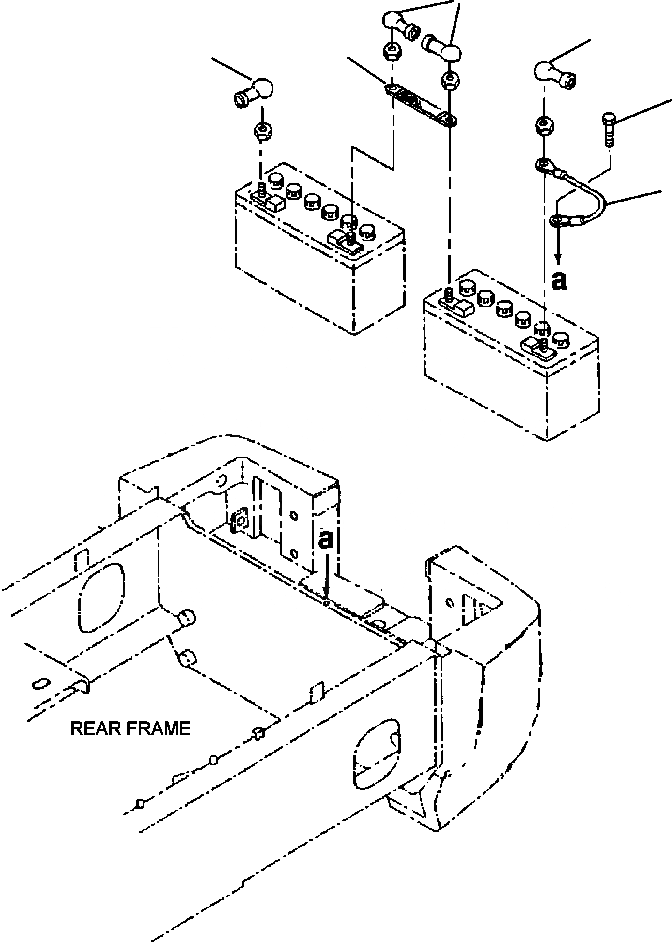 a

a

REAR FRAME