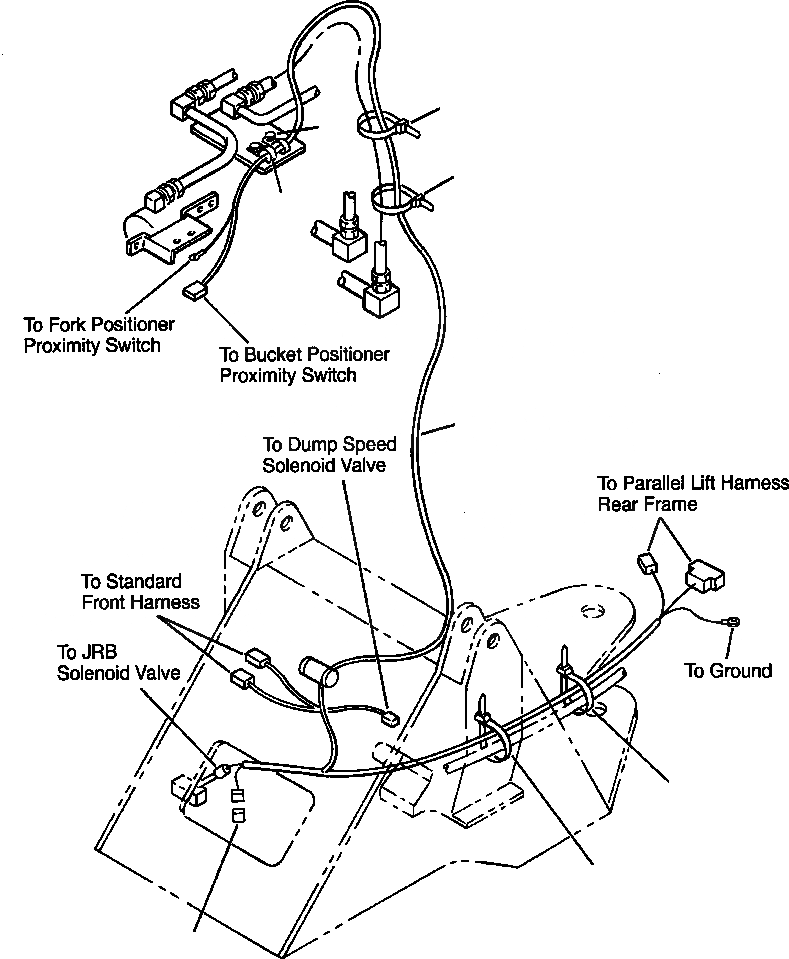 To Fork Positioner Proximity Switch

To Bucket Positioner Proximity Switch

To Dump Speed Solenoid Valve

To Parallel Lift Harness Rear Frame

To Standard Front Harness

To JRB Solenoid Valve

To Ground