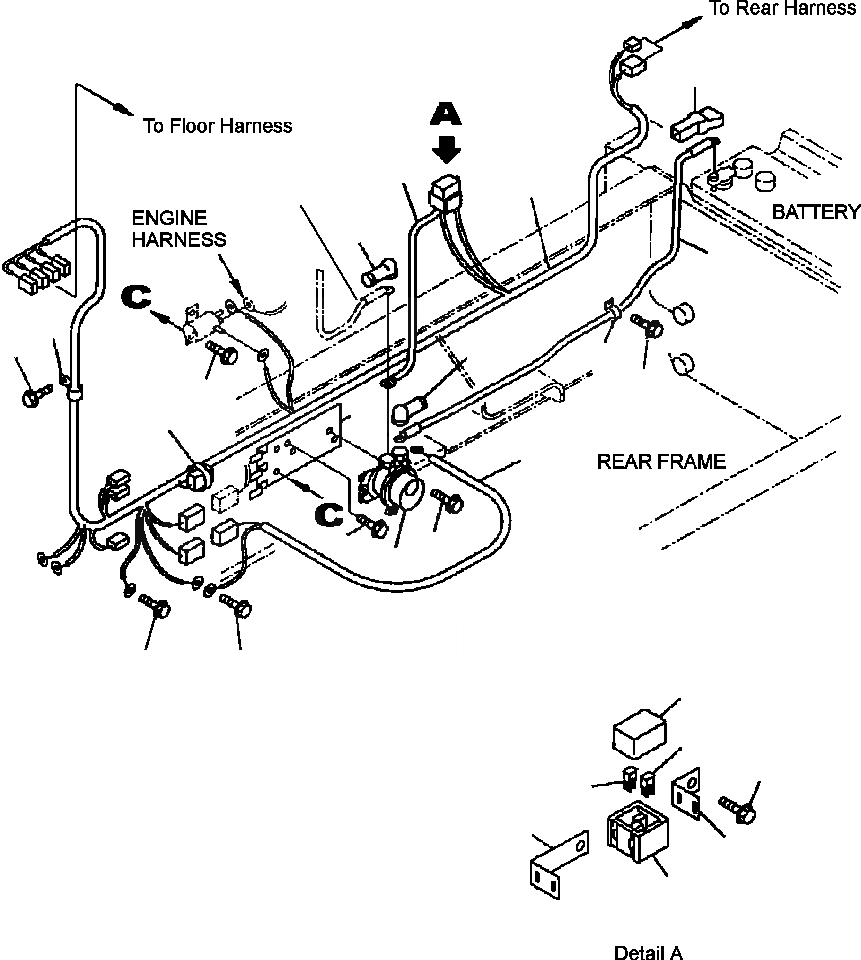 To Rear Harness

To Floor Harness

A

ENGINE HARNESS

BATTERY

C

REAR FRAME

C

Detail A