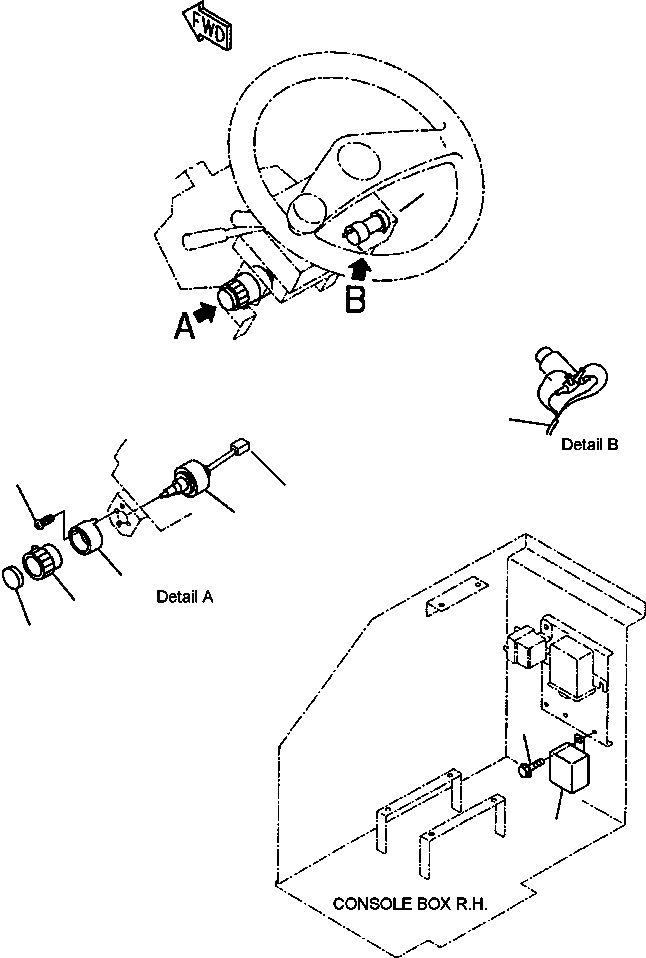 FWD

A

B

Detail B

Detail A

CONSOLE BOX R.H.