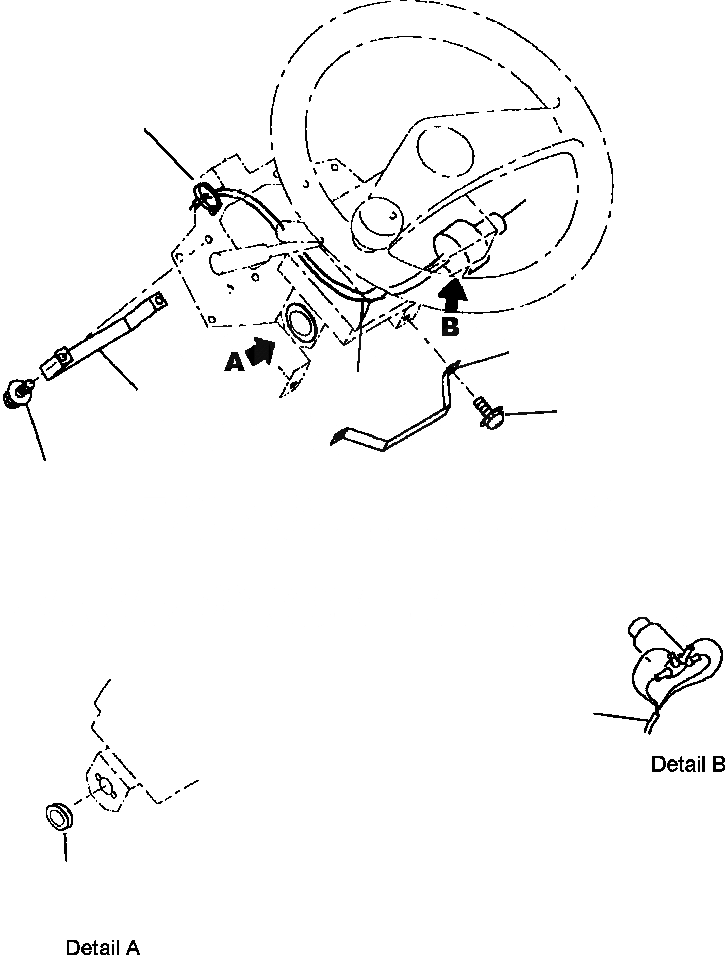 A

B

Detail B

Detail A