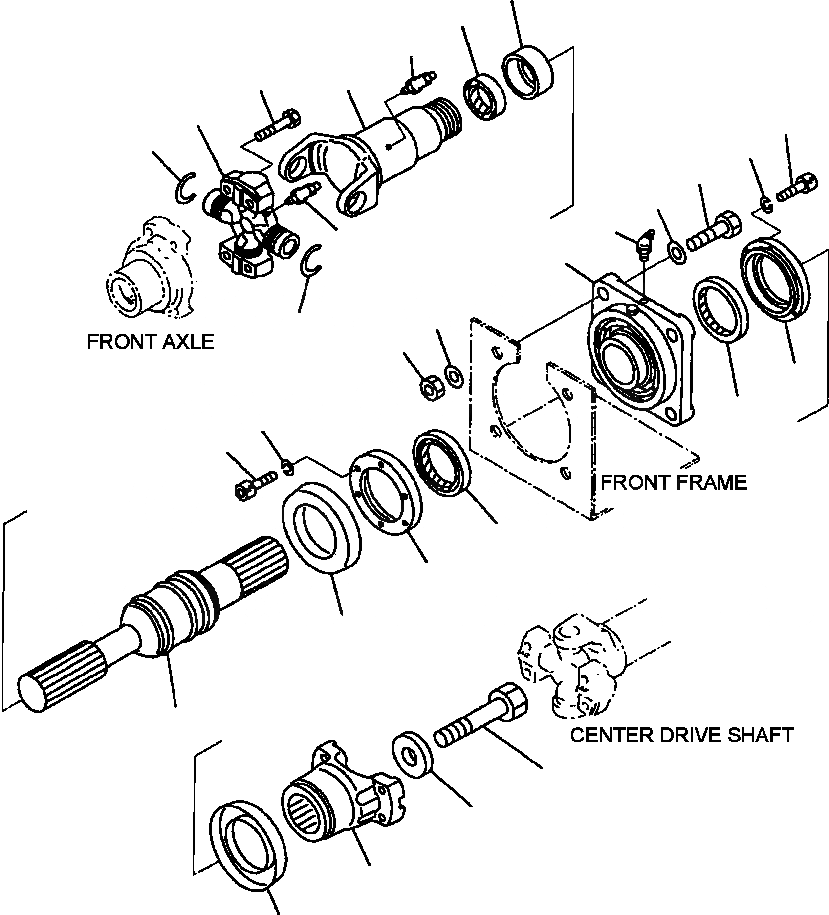 FRONT AXLE

FRONT FRAME

CENTER DRIVE SHAFT