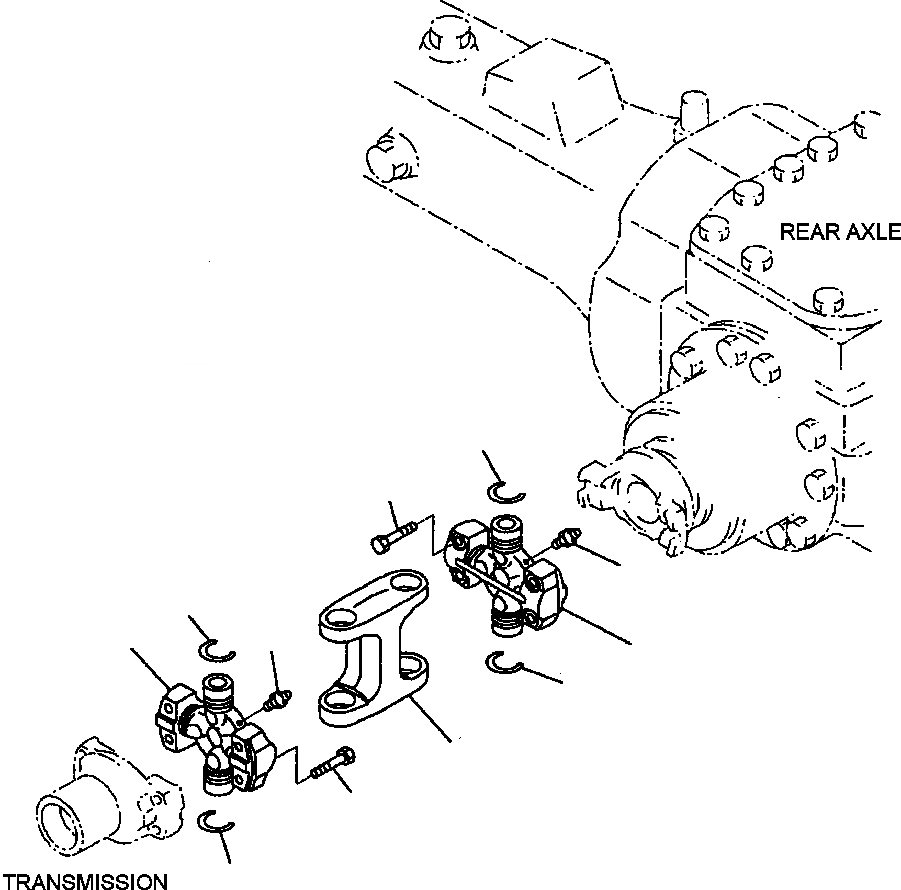 REAR AXLE

TRANSMISSION