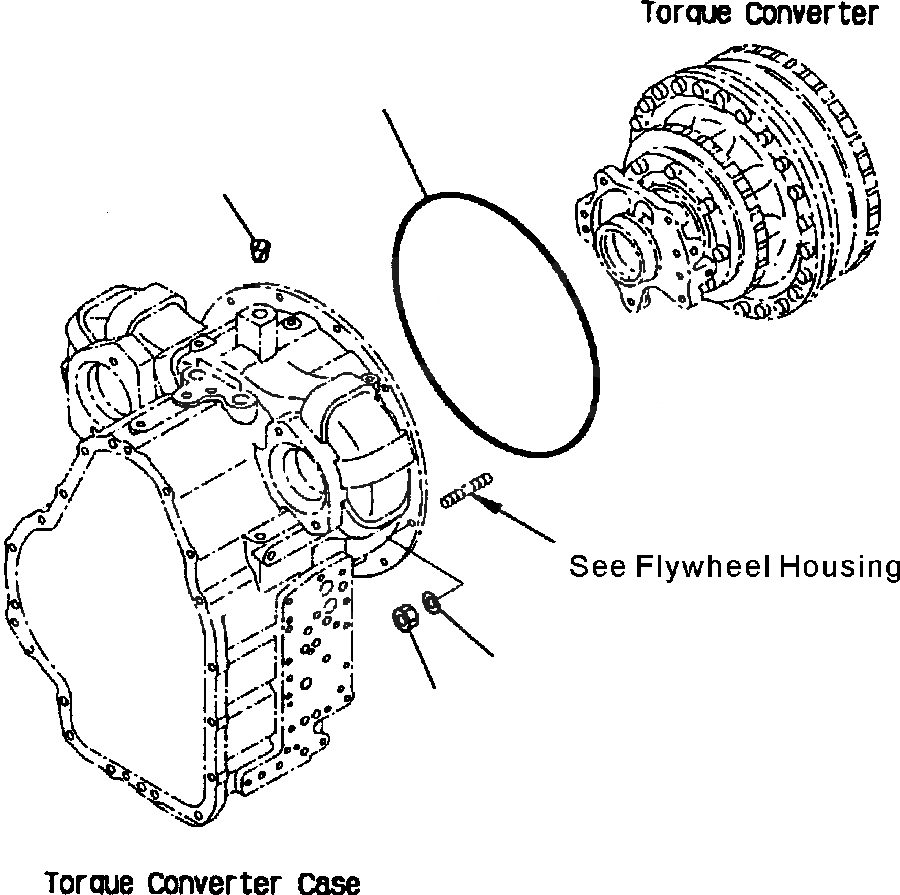 Torque Converter

See Flywheel Housing

Torque Converter Case