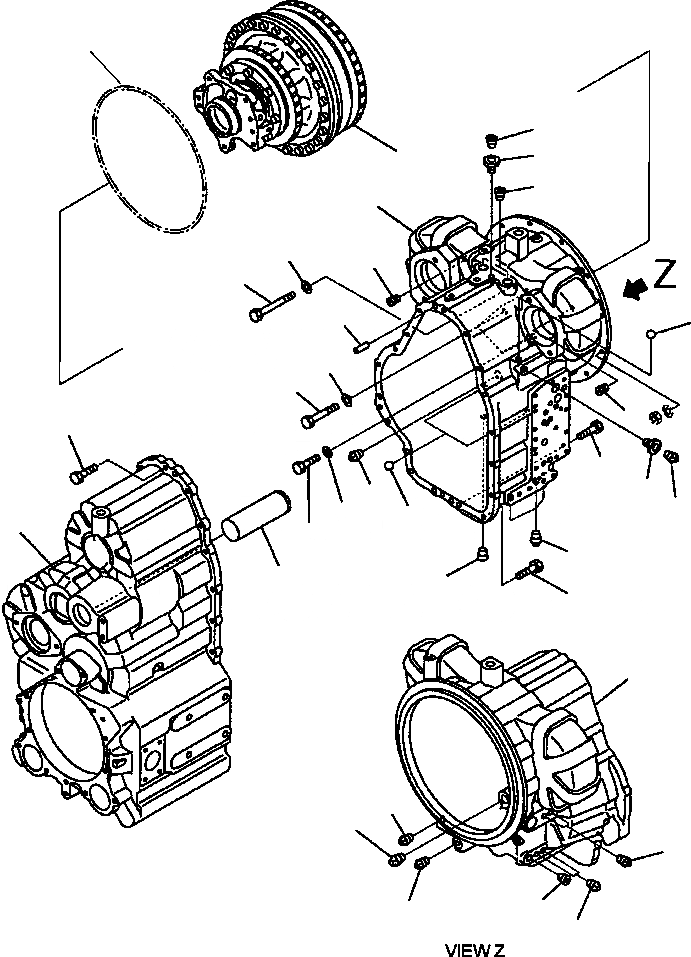 Z

VIEW Z