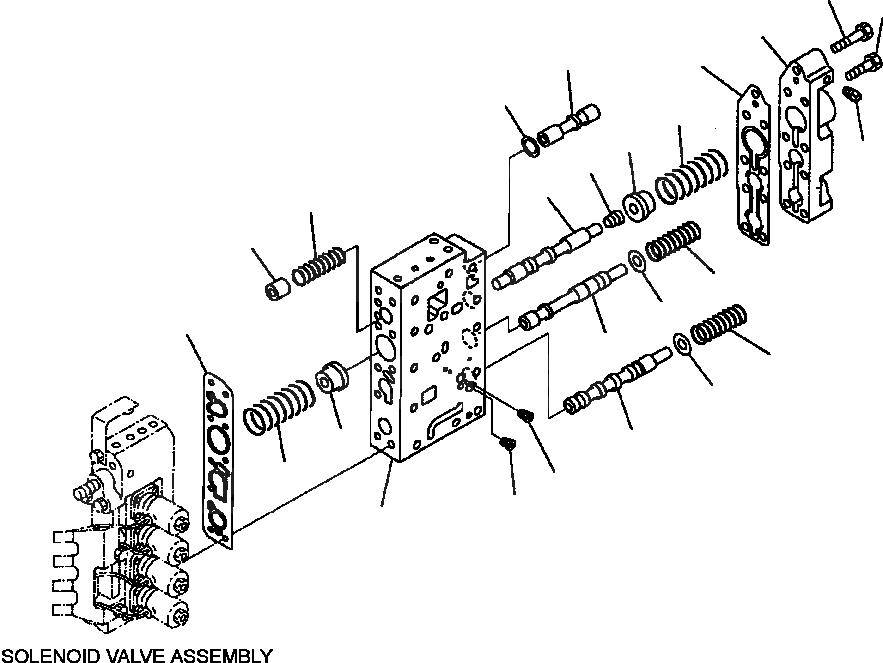 SOLENOID VALVE ASSEMBLY