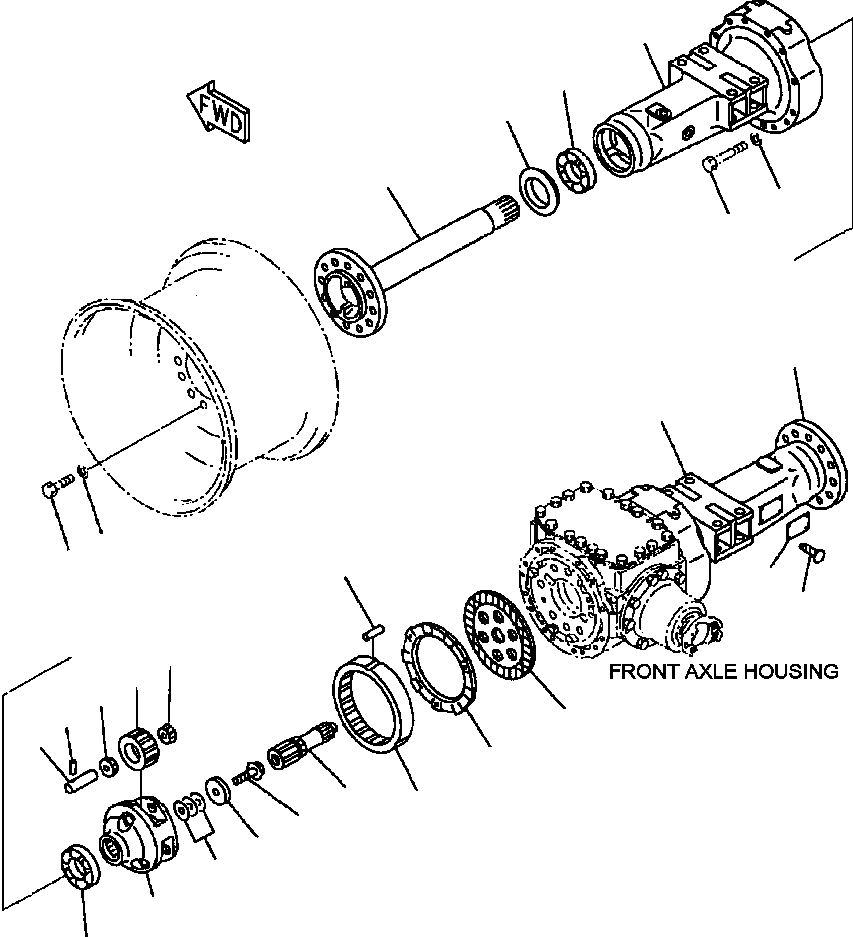 FWD

FRONT AXLE HOUSING