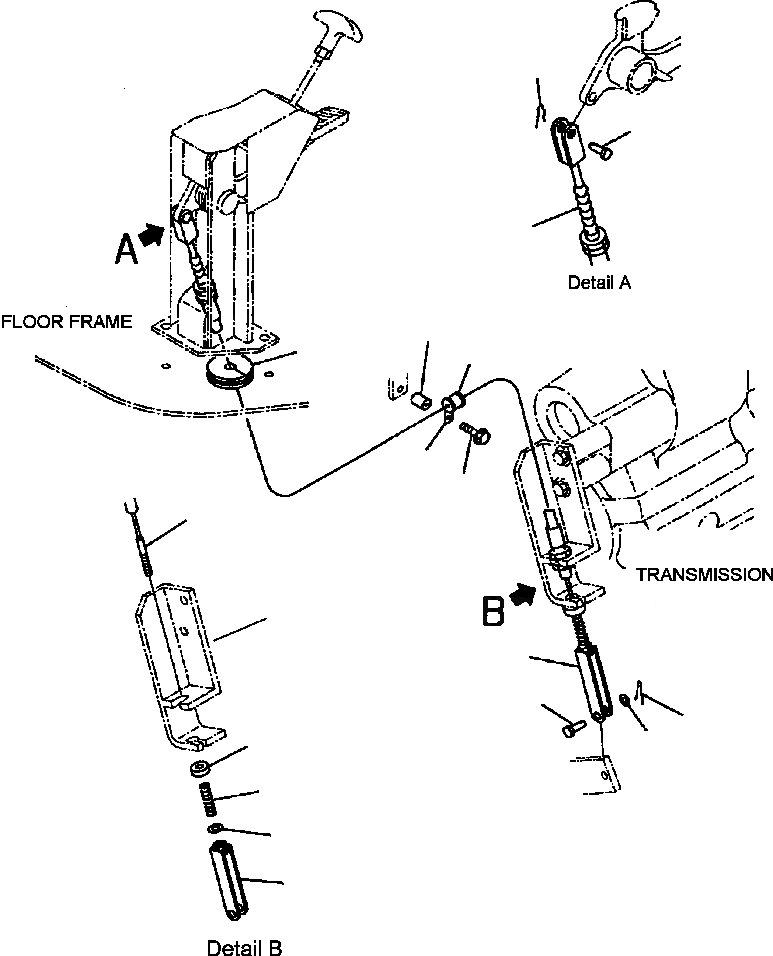 A

Detail A

FLOOR FRAME

TRANSMISSION

B

Detail B