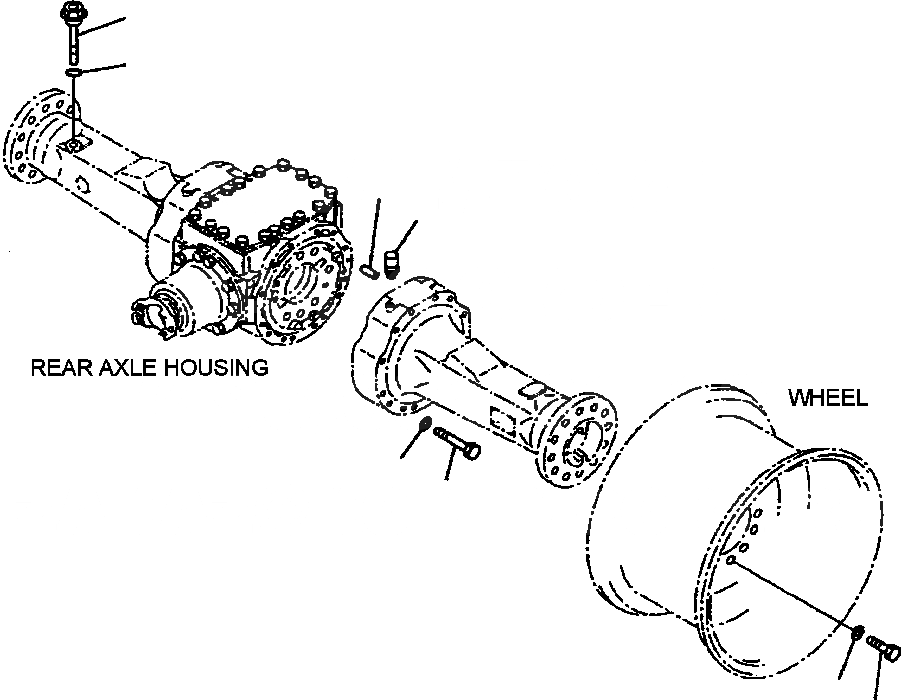 REAR AXLE HOUSING

WHEEL