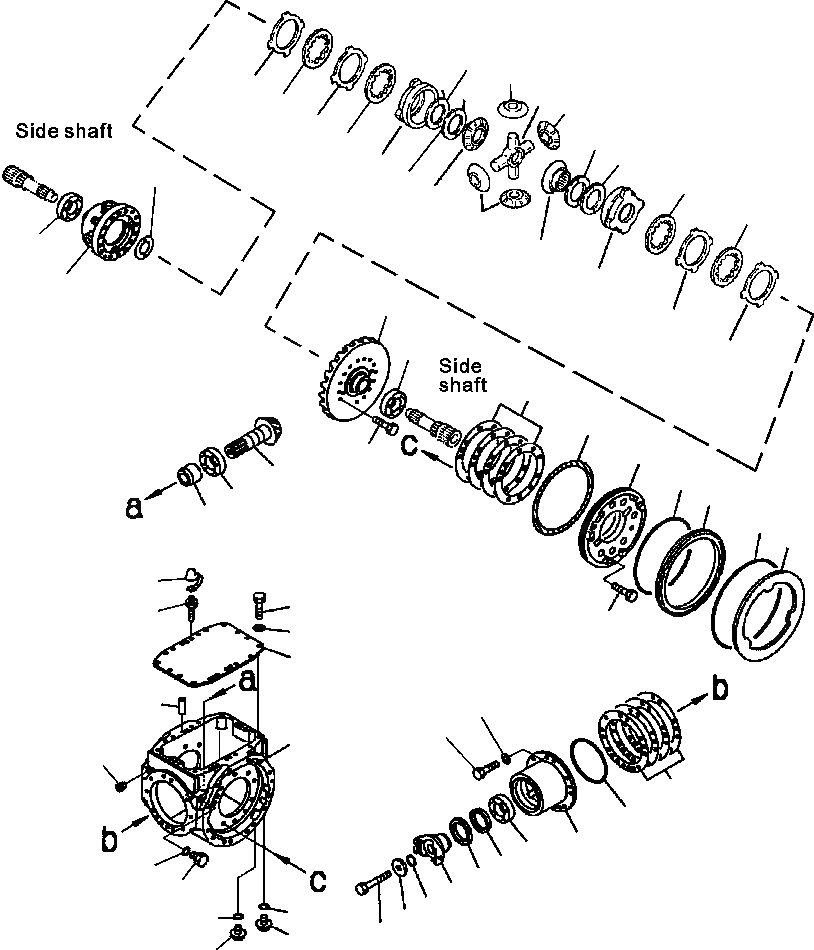 Side shaft

Side shaft

c

a

a

b

b

c