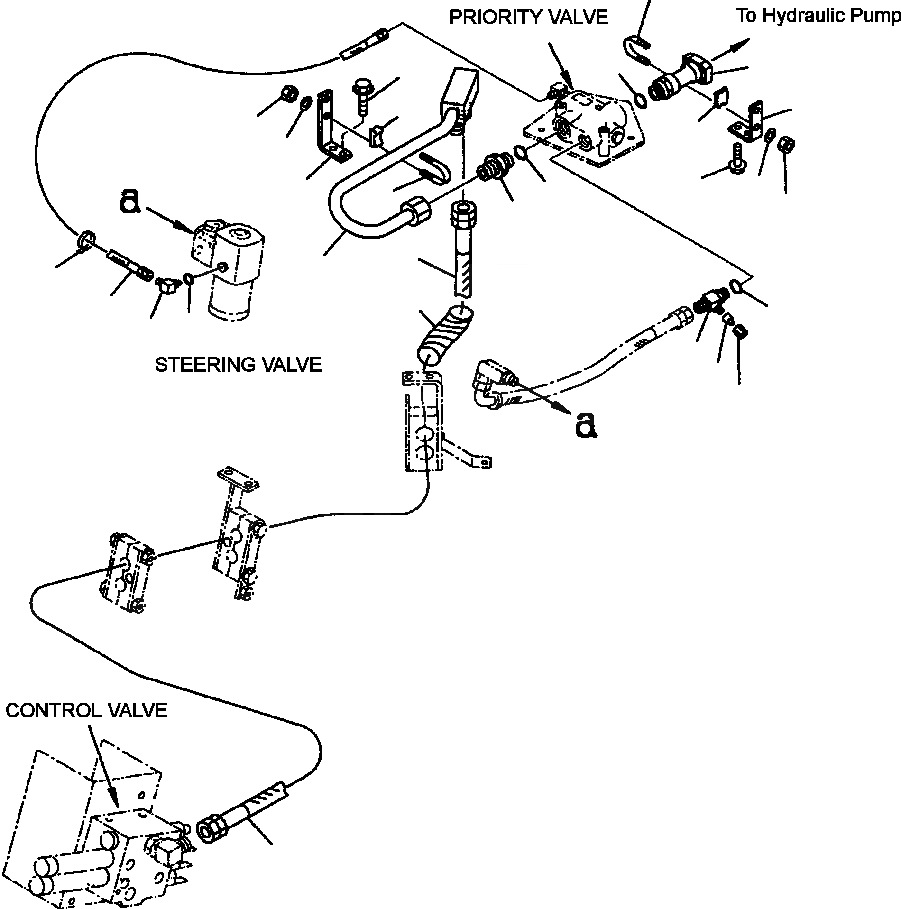 PRIORITY VALVE
To Hydraulic Pump
a
STEERING VALVE
a
CONTROL VALVE