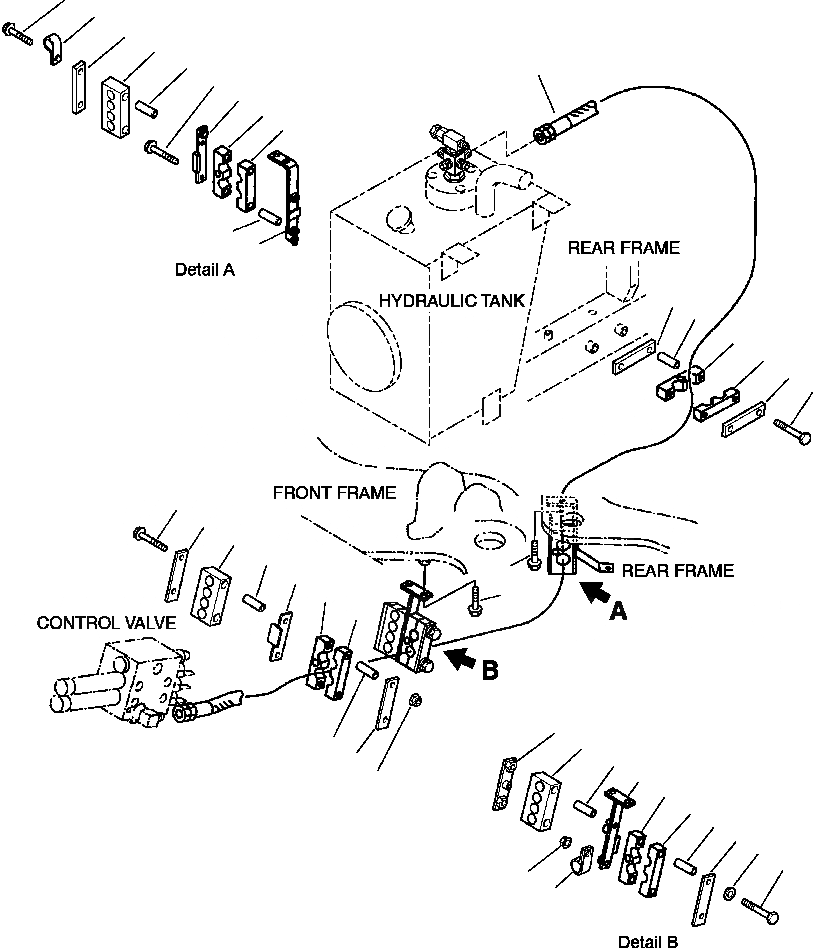 Detail A

REAR FRAME

HYDRAULIC TANK

FRONT FRAME

REAR FRAME

A

CONTROL VALVE

B

Detail B