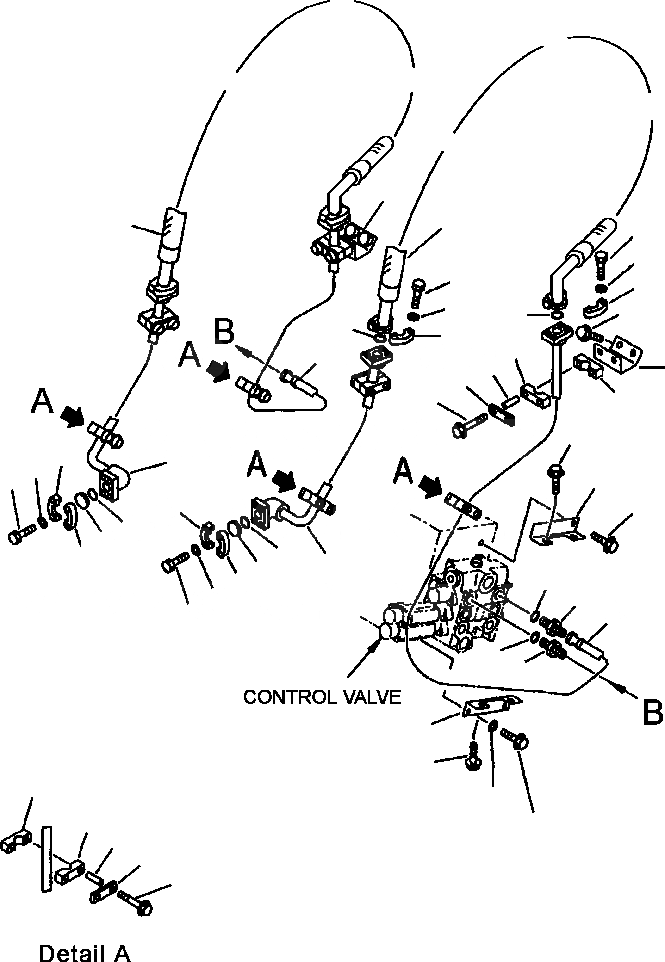 B
A
A
A
A
CONTROL VALVE
B
Detail A