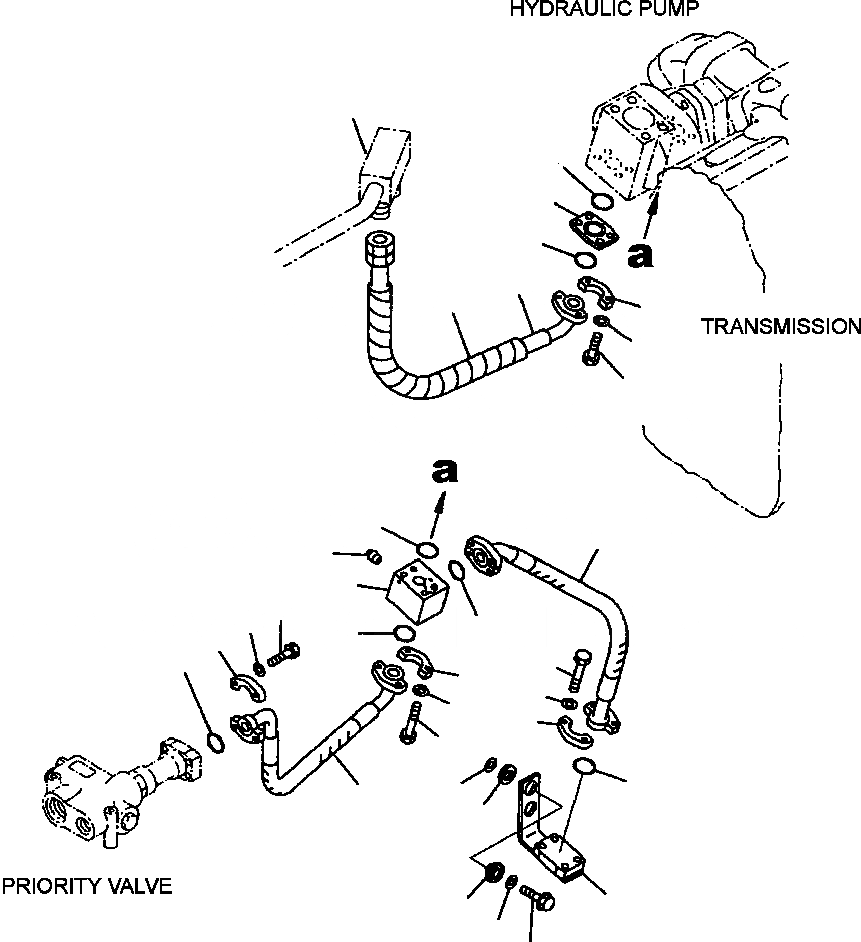 HYDRAULIC PUMP

a

TRANSMISSION

a

PRIORITY VALVE