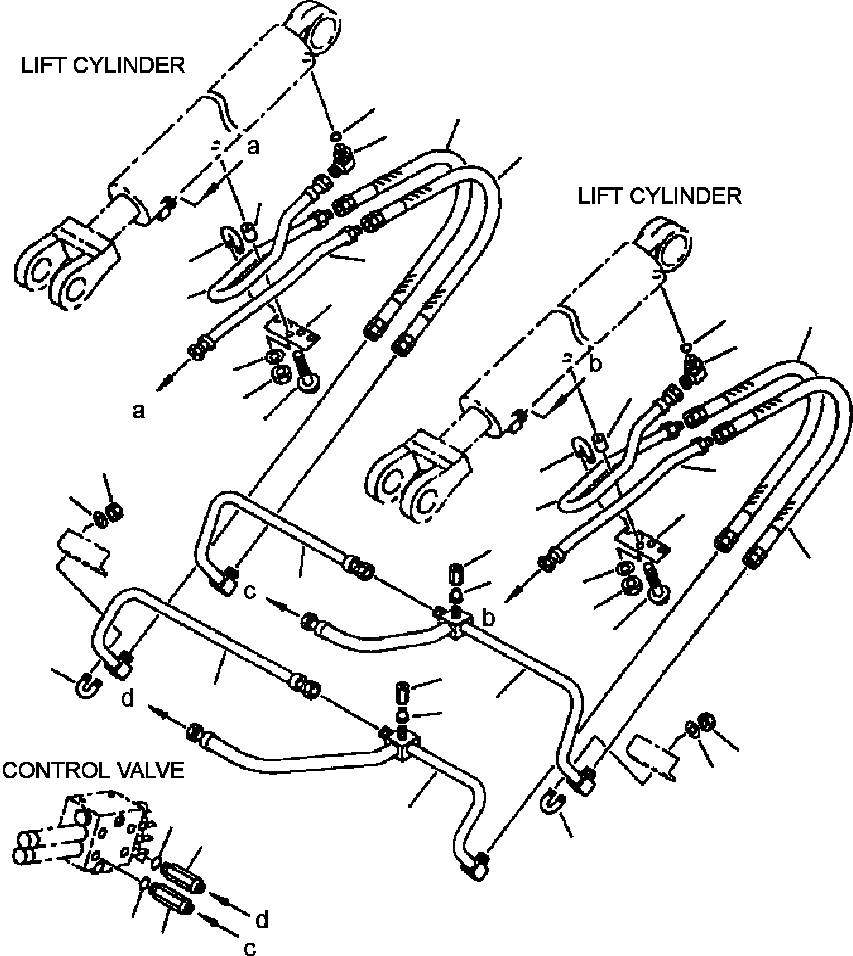 LIFT CYLINDER

a

LIFT CYLINDER

a

b

c

b

d

CONTROL VALVE

d

c