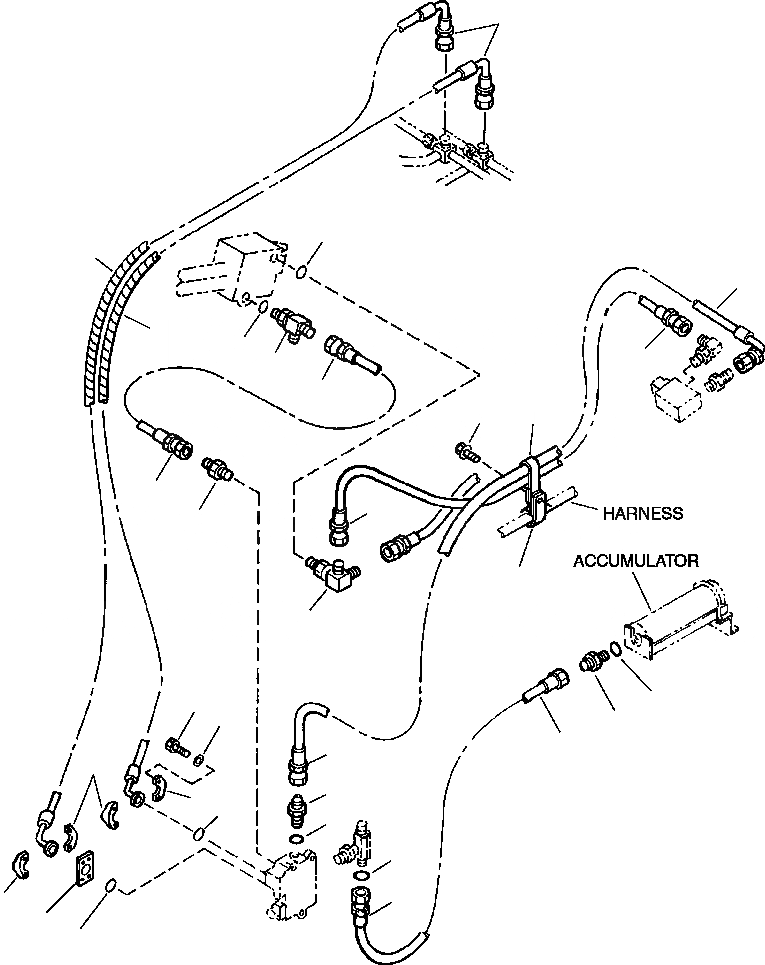 HARNESS

ACCUMULATOR