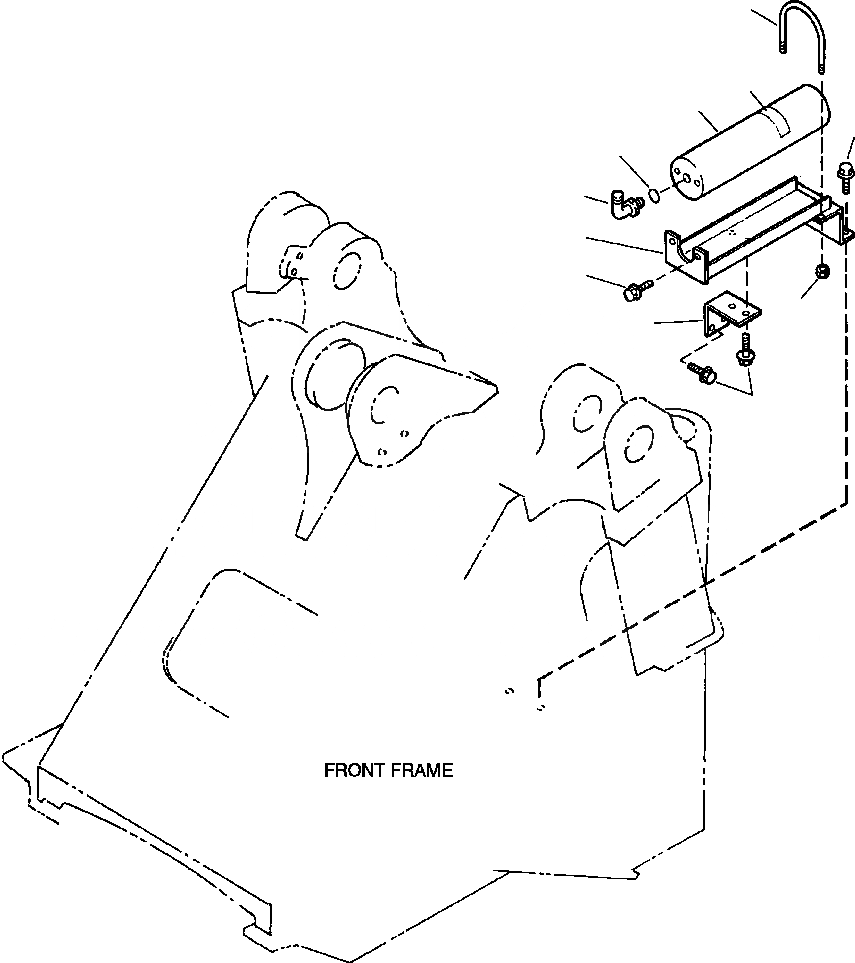 FRONT FRAME