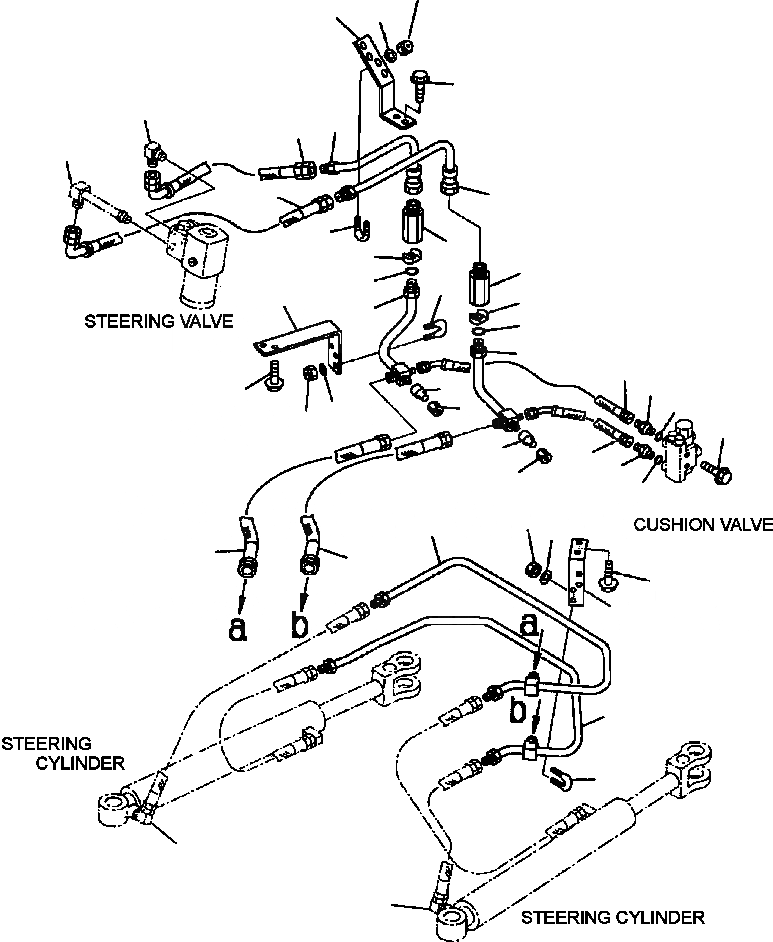 STEERING VALVE

CUSHION VALVE

a

b

a

b

STEERING CYLINDER

STEERING CYLINDER