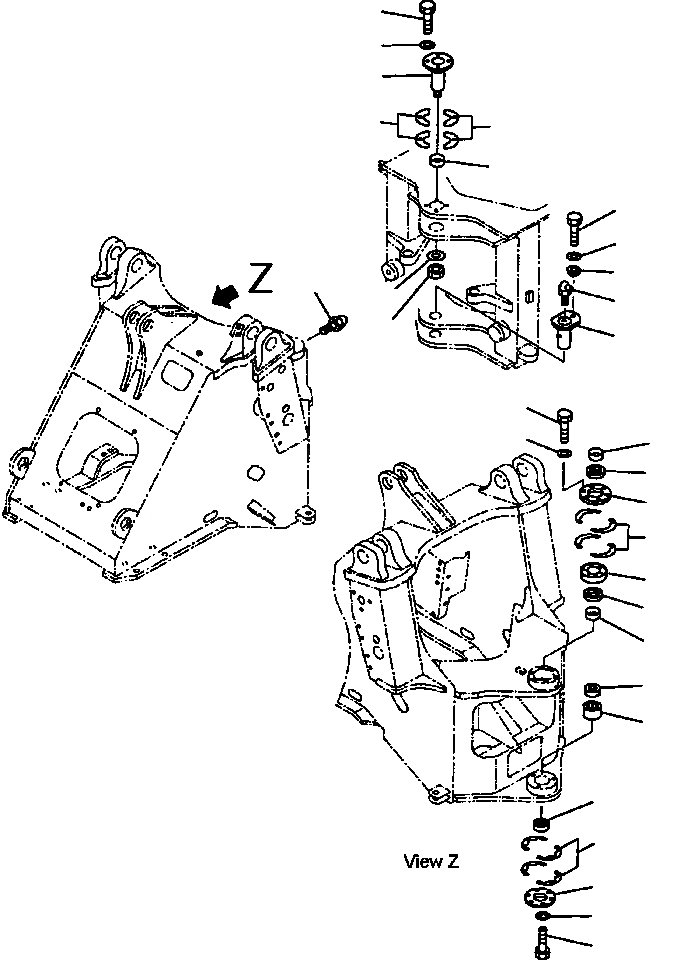 Z

View Z