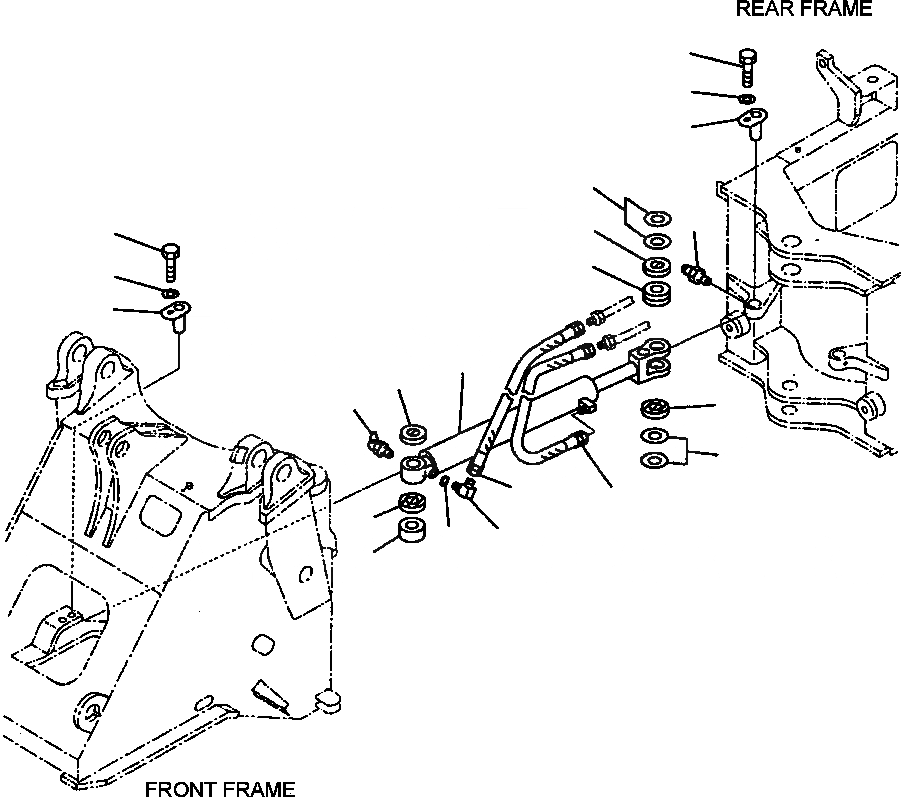 REAR FRAME

FRONT FRAME