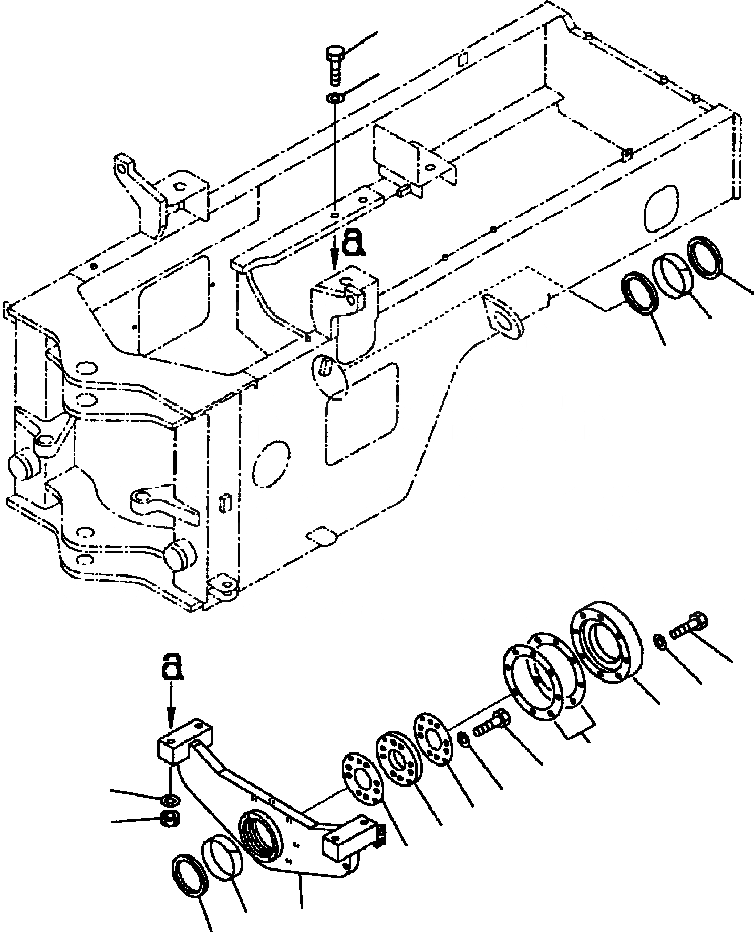 a

a