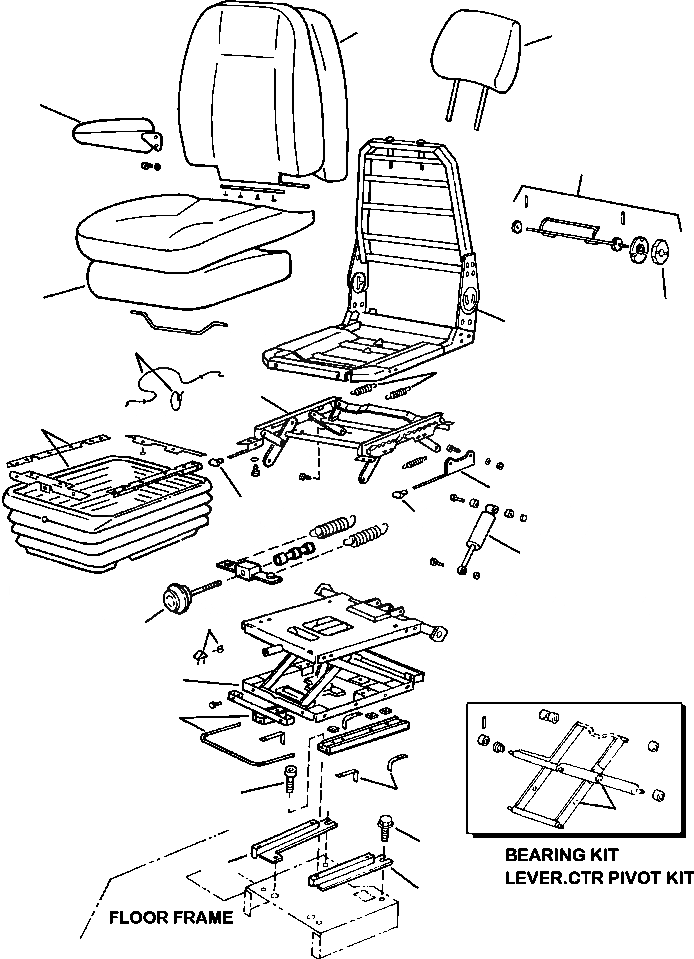 BEARING KIT
LEVER.CTR PIVOT KIT

FLOOR FRAME