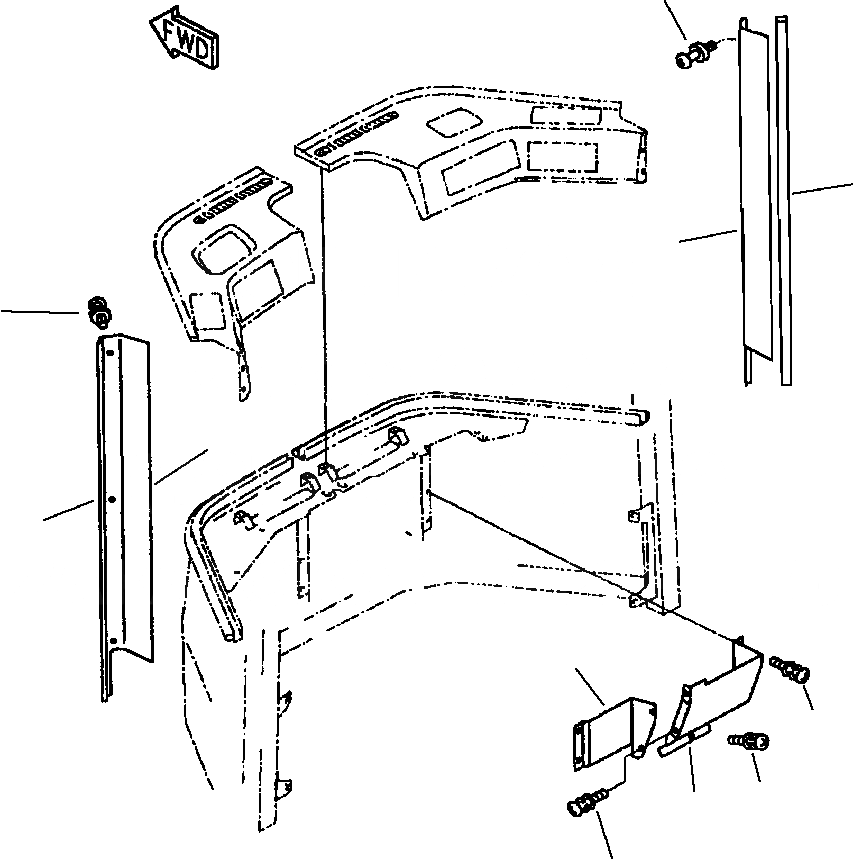 FWD