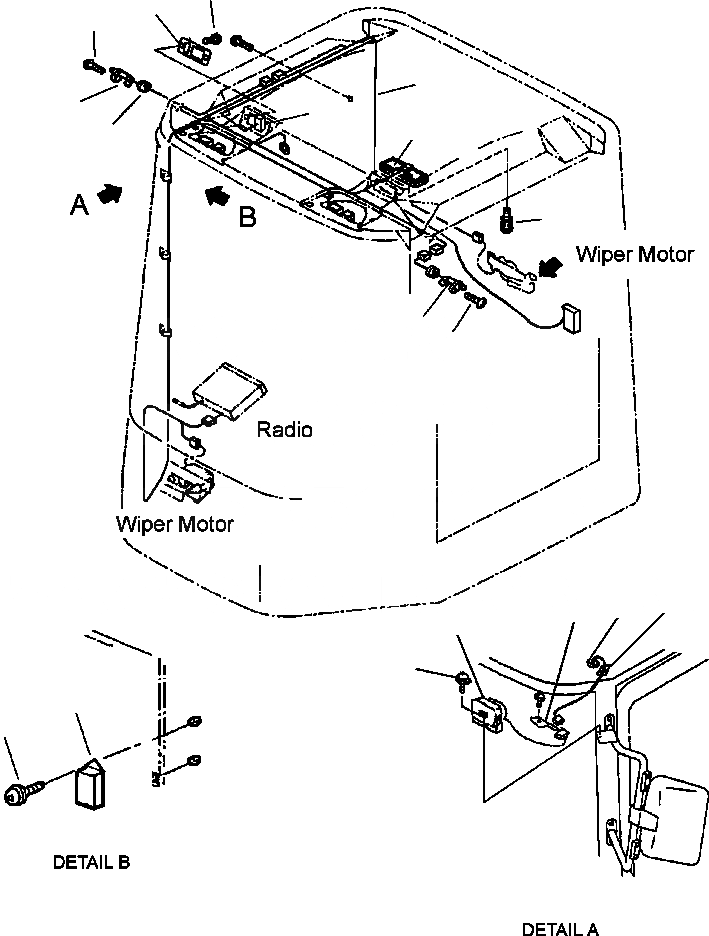 A
B
Wiper Motor
Radio
Wiper Motor
DETAIL B
DETAIL A