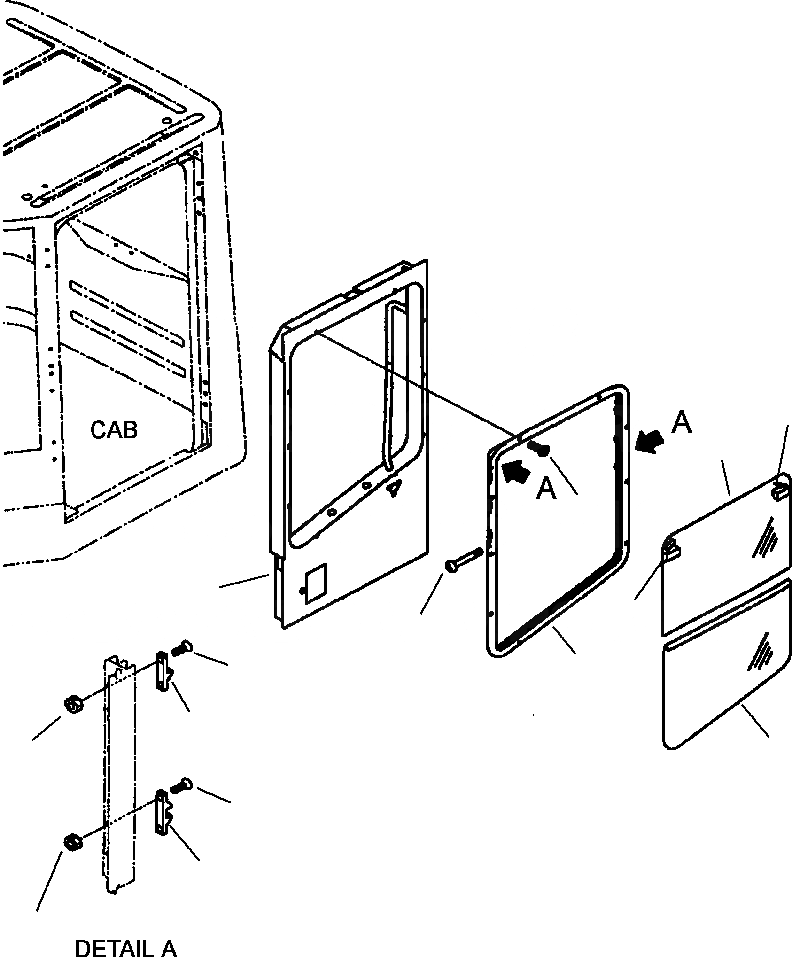 CAB

A

A

DETAIL A