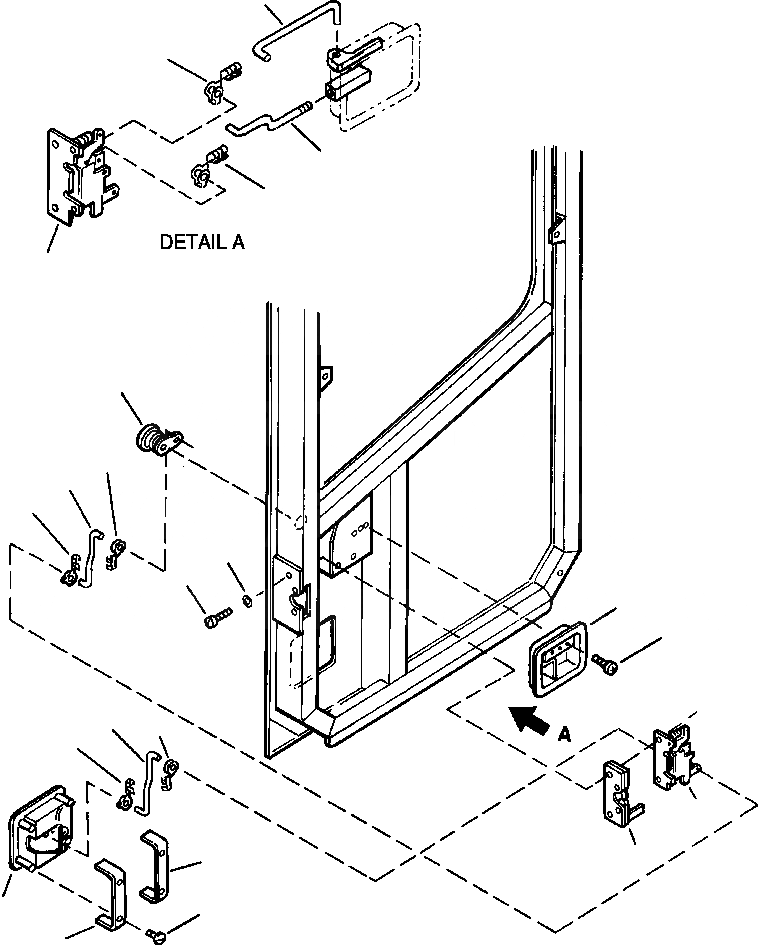 DETAIL A

A