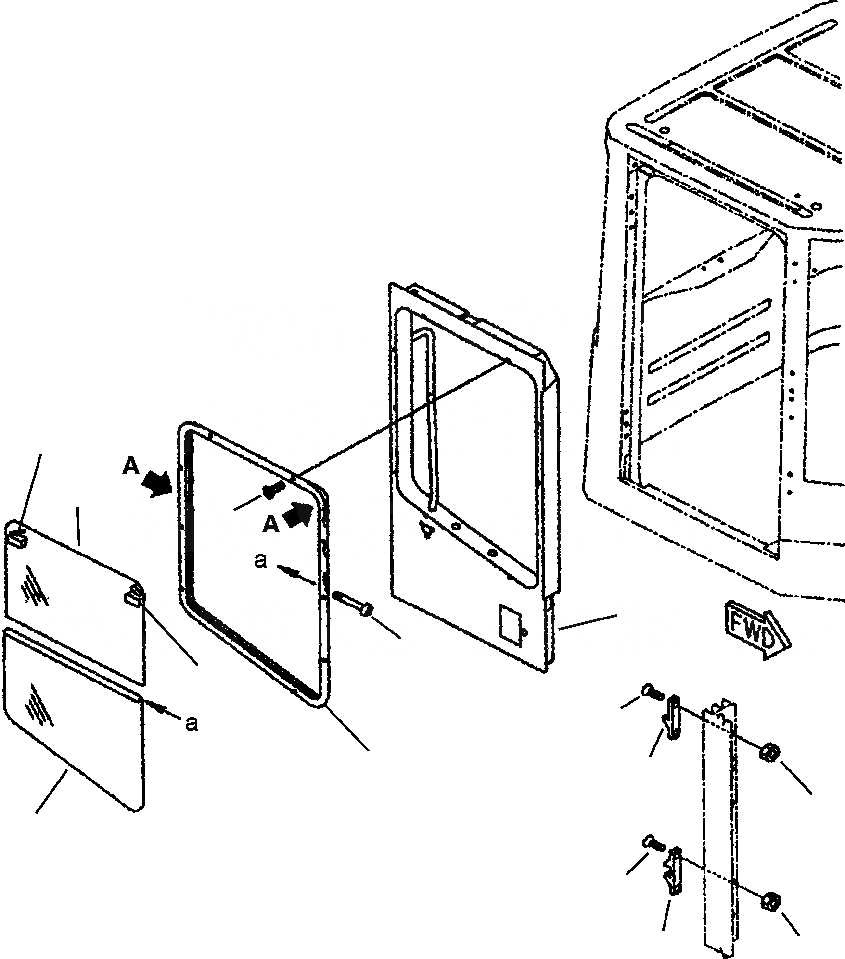 A
A
a
a
FWD