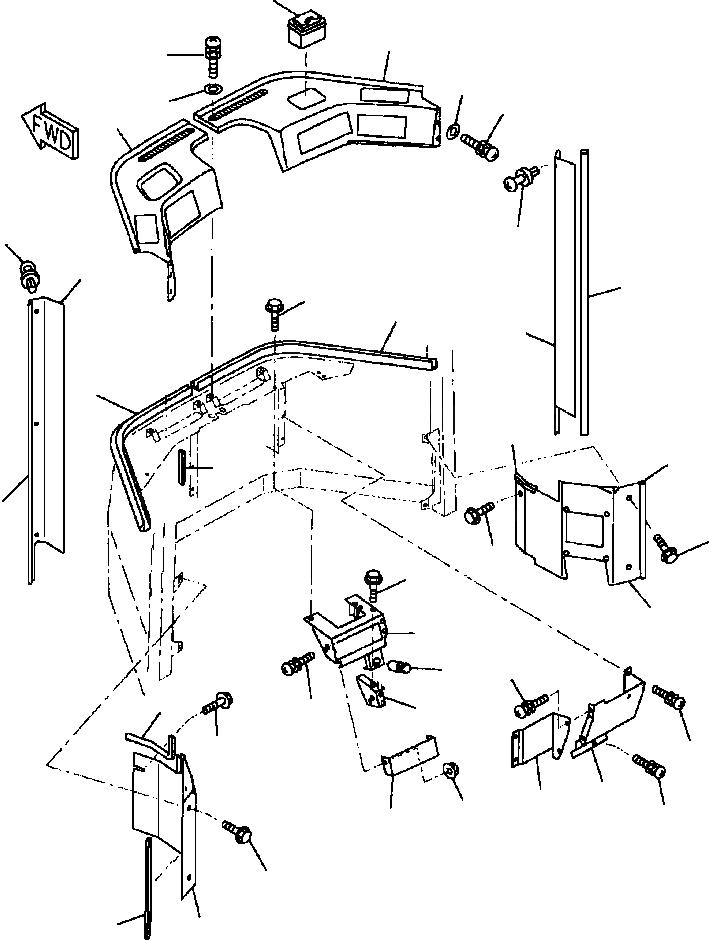 FWD