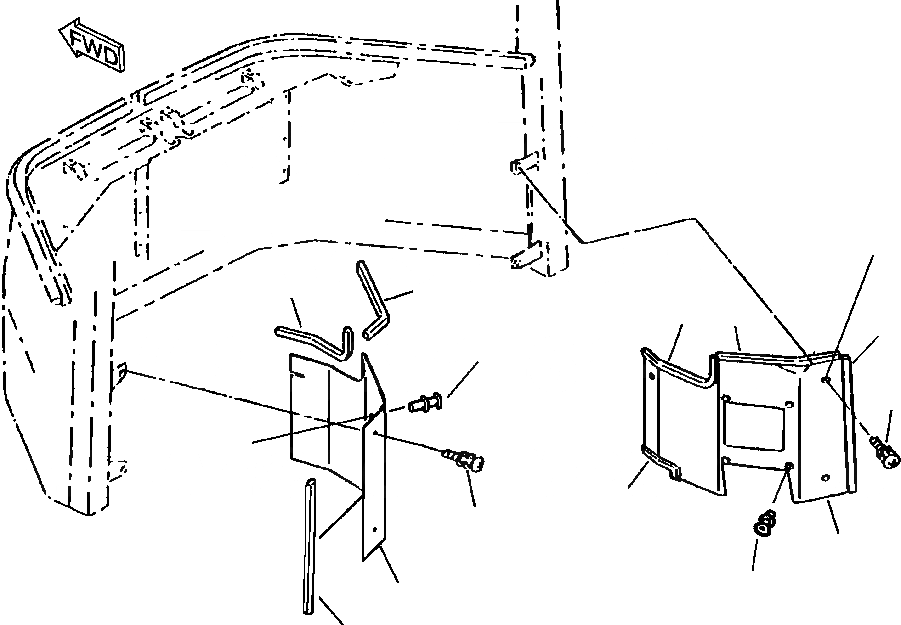 FWD