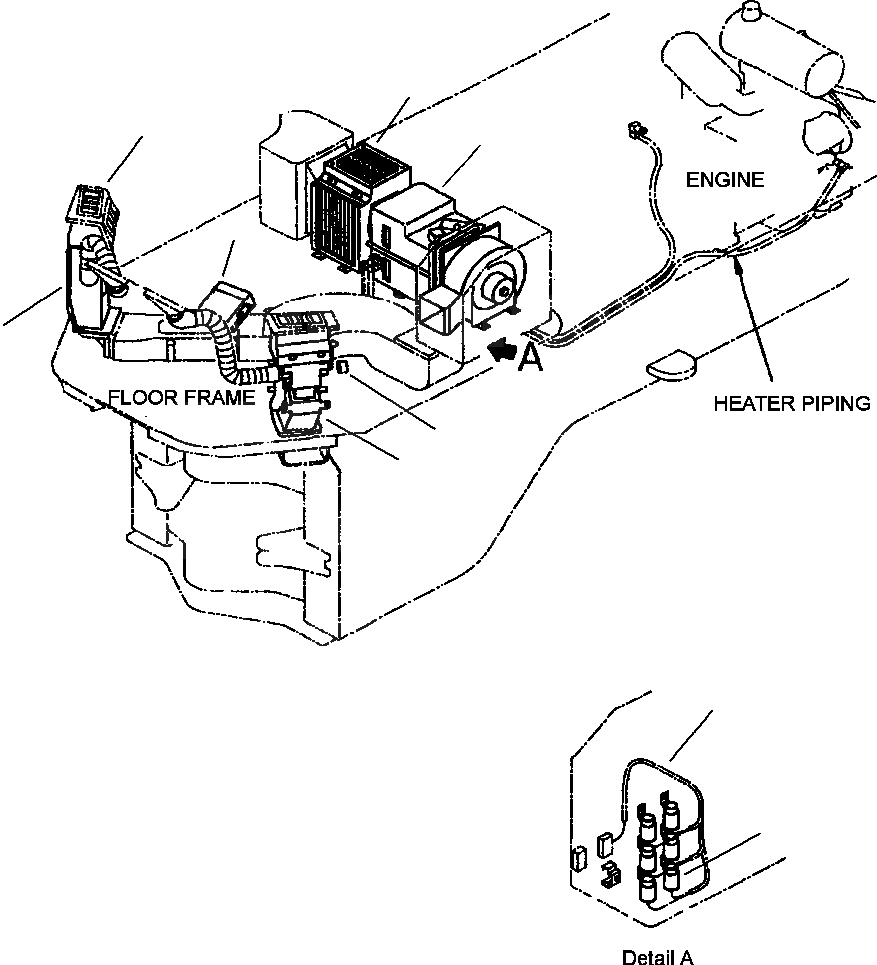 ENGINE

A

FLOOR FRAME

HEATER PIPING

Detail A