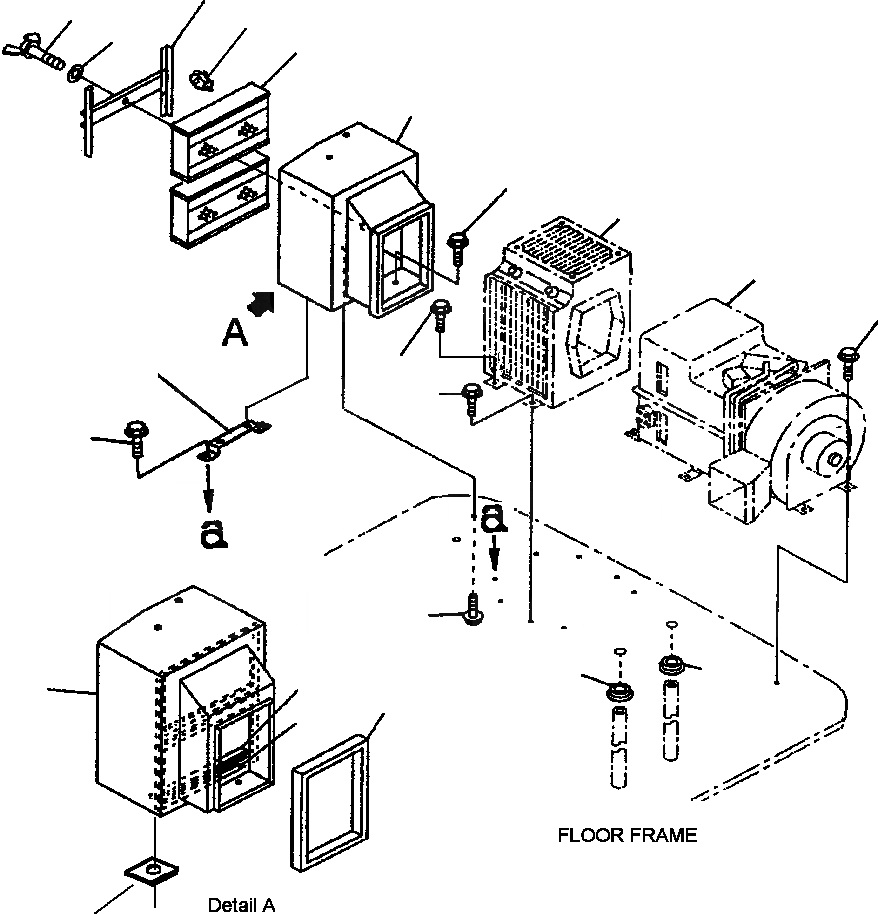 A

a

a

FLOOR FRAME

Detail A