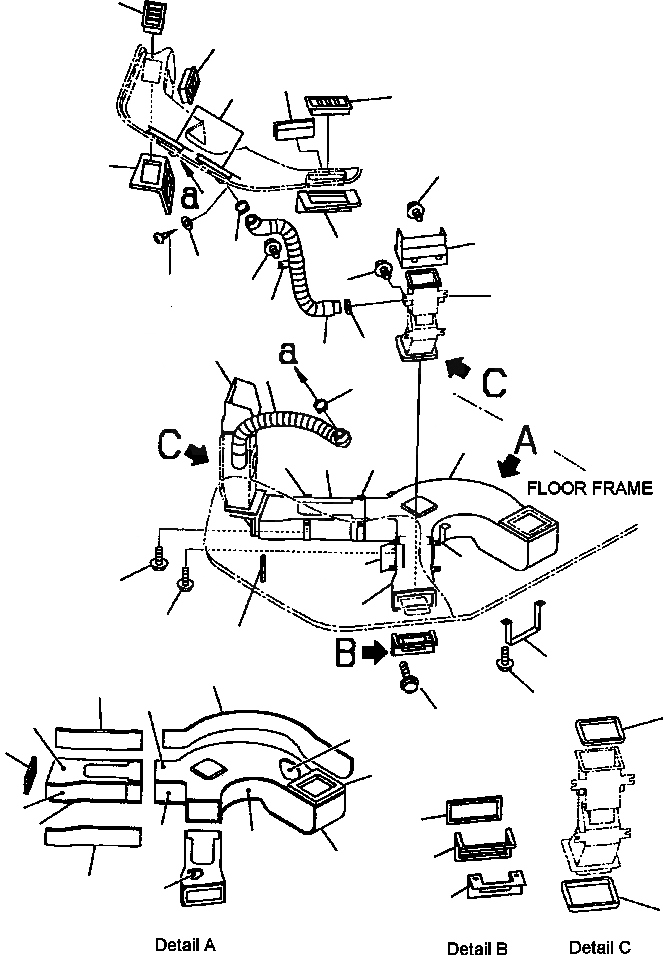 a

a

C

C

A

FLOOR FRAME

B

Detail A

Detail B

Detail C