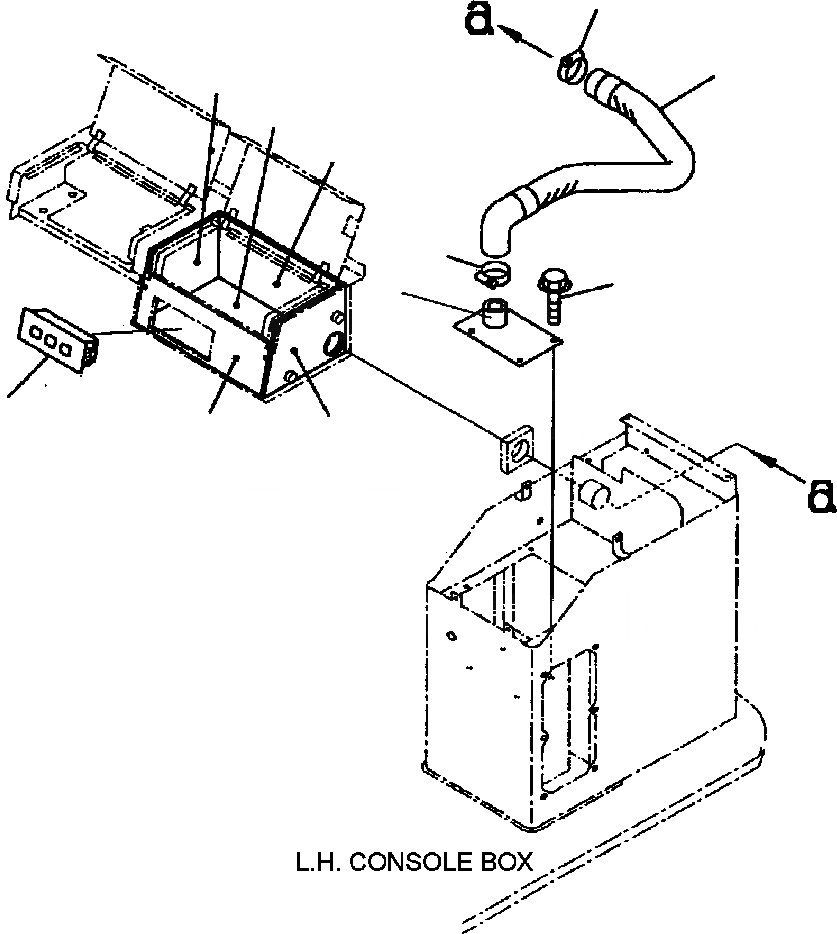 a

a

L.H. CONSOLE BOX